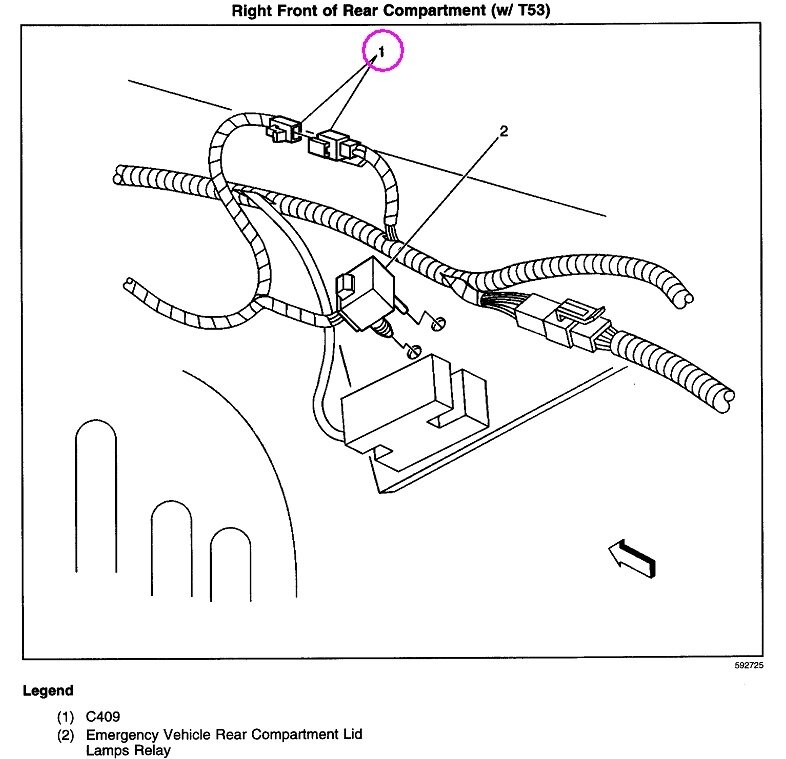 Right Front of Rear Compartment (w/ T53)

1

2

592725

Legend

(1) C409
(2) Emergency Vehicle Rear Compartment Lid Lamps Relay