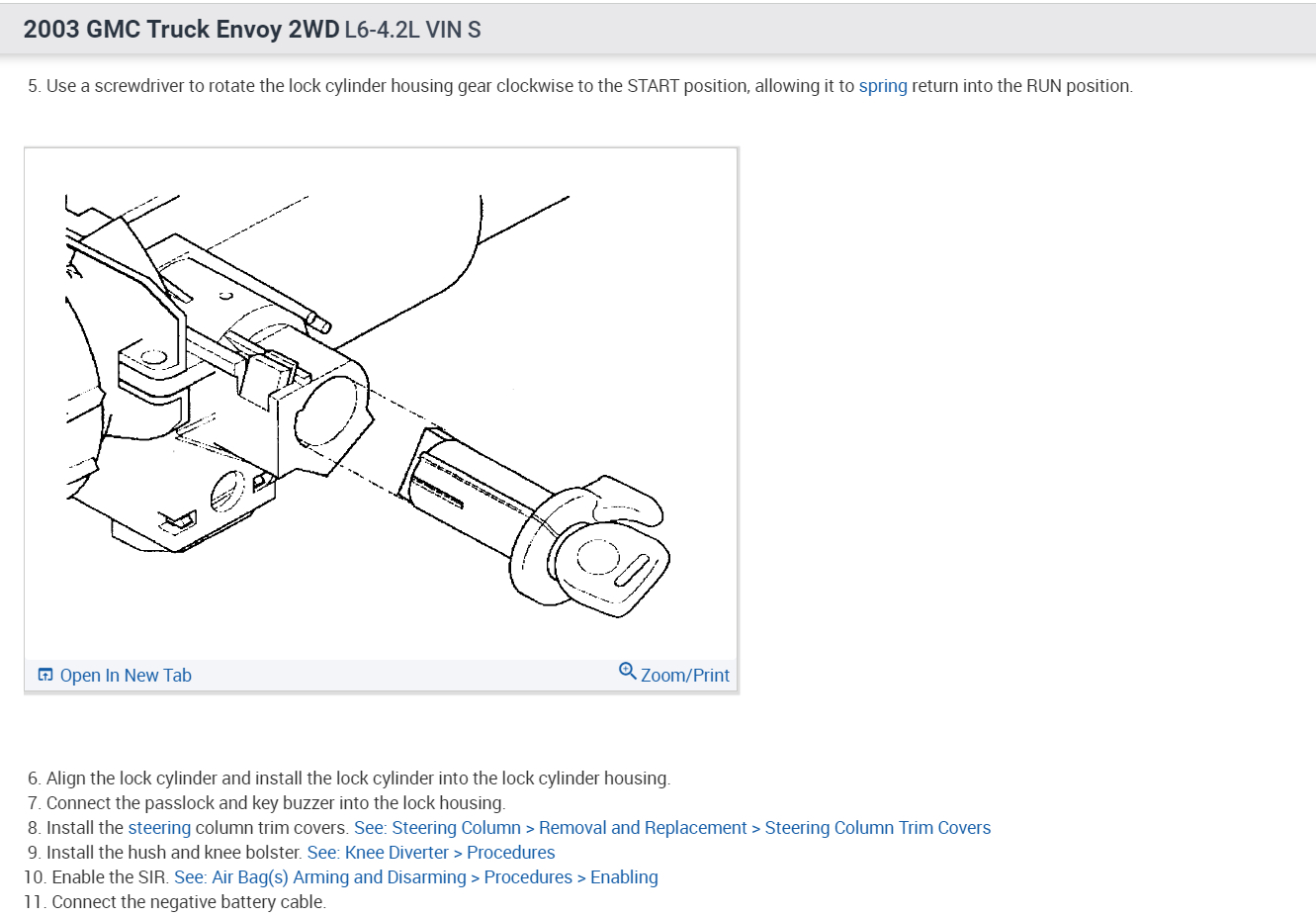 2003 GMC Truck Envoy 2WD L6-4.2L VIN S

5. Use a screwdriver to rotate the lock cylinder housing gear clockwise to the START position, allowing it to spring return into the RUN position.

Open In New Tab
Zoom/Print

6. Align the lock cylinder and install the lock cylinder into the lock cylinder housing.
7. Connect the passlock and key buzzer into the lock housing.
8. Install the steering column trim covers. See: Steering Column > Removal and Replacement > Steering Column Trim Covers
9. Install the hush and knee bolster. See: Knee Diverter > Procedures
10. Enable the SIR. See: Air Bag(s) Arming and Disarming > Procedures > Enabling
11. Connect the negative battery cable.