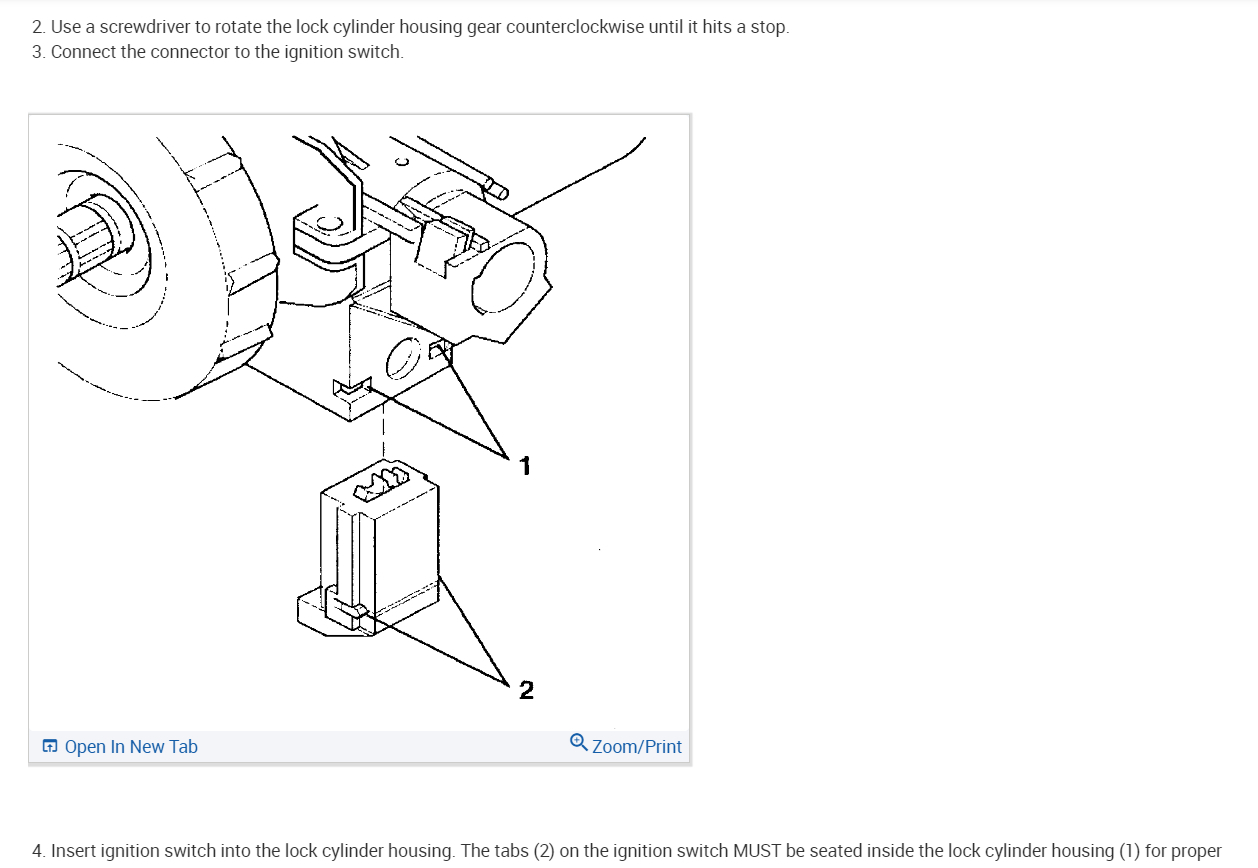 2. Use a screwdriver to rotate the lock cylinder housing gear counterclockwise until it hits a stop.
3. Connect the connector to the ignition switch.

1

2

Open In New Tab

Zoom/Print

4. Insert ignition switch into the lock cylinder housing. The tabs (2) on the ignition switch MUST be seated inside the lock cylinder housing (1) for proper