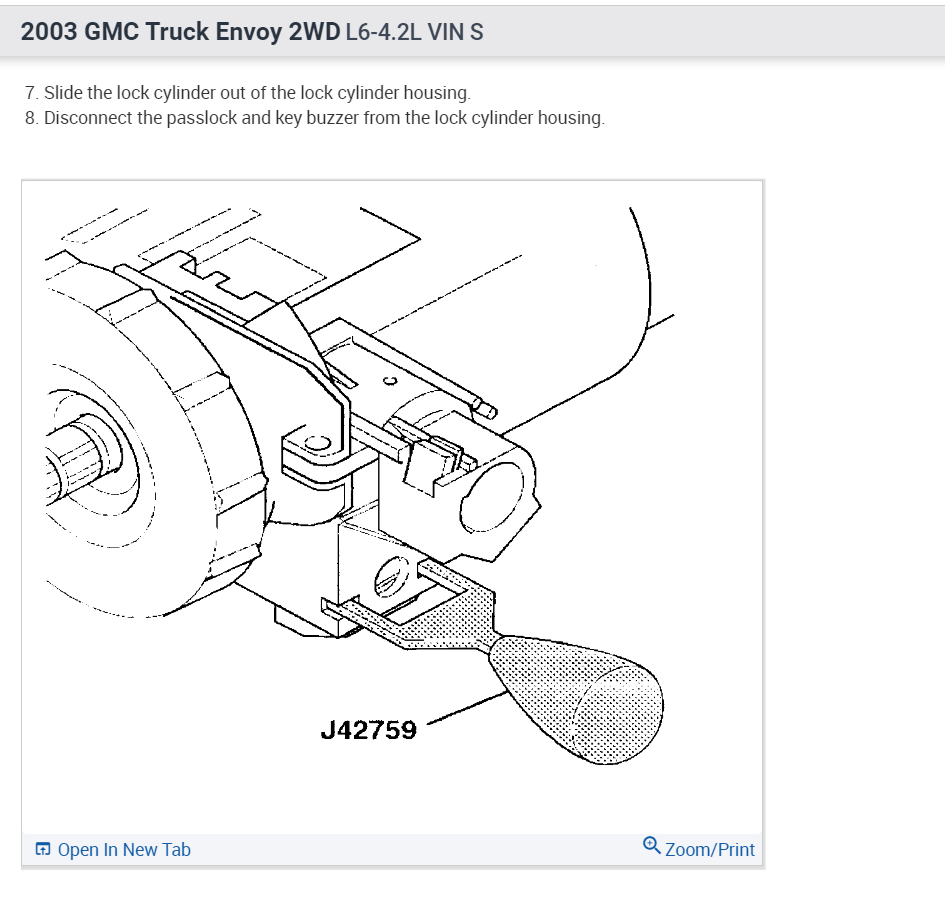 2003 GMC Truck Envoy 2WD L6-4.2L VIN S

7. Slide the lock cylinder out of the lock cylinder housing.
8. Disconnect the passlock and key buzzer from the lock cylinder housing.

J42759

Open In New Tab

Zoom/Print