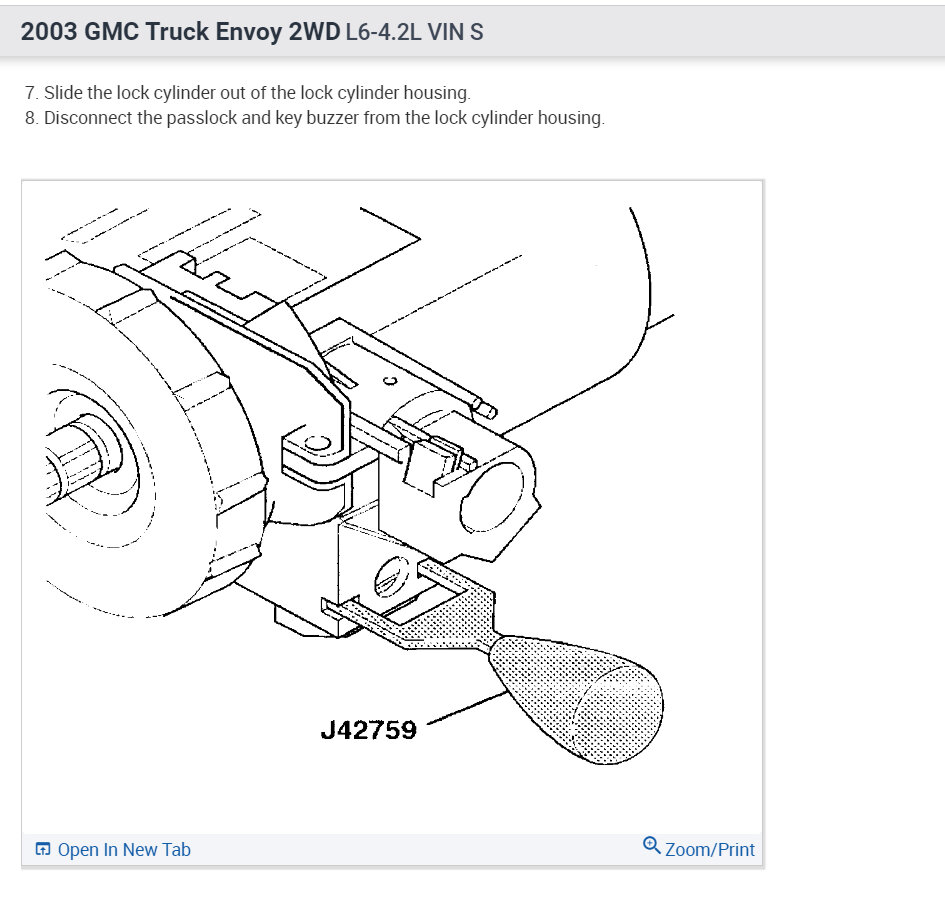 2003 GMC Truck Envoy 2WD L6-4.2L VIN S

7. Slide the lock cylinder out of the lock cylinder housing.
8. Disconnect the passlock and key buzzer from the lock cylinder housing.

J42759

Open In New Tab

Zoom/Print