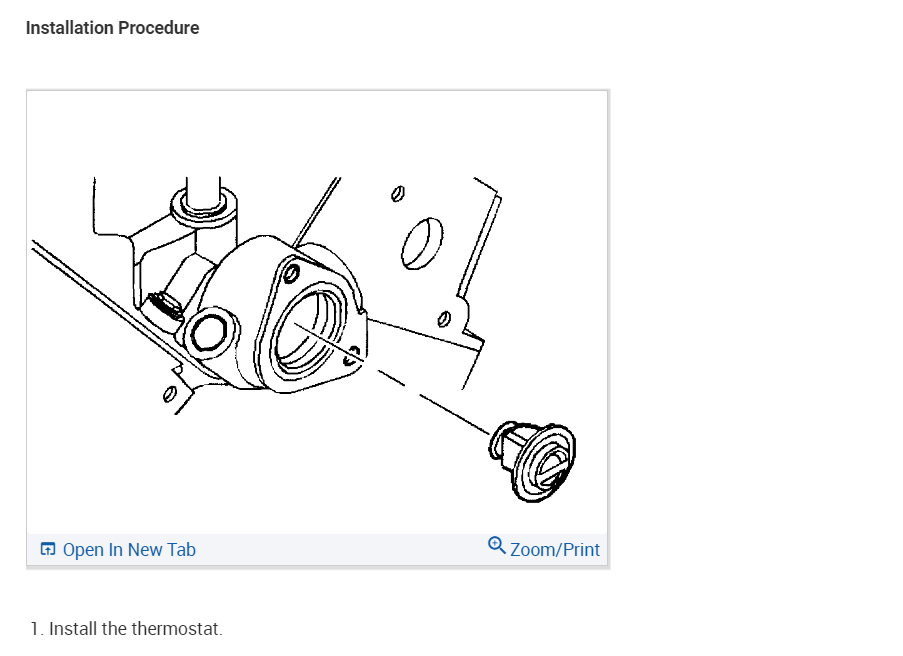 Installation Procedure

Open In New Tab

Zoom/Print

1. Install the thermostat.