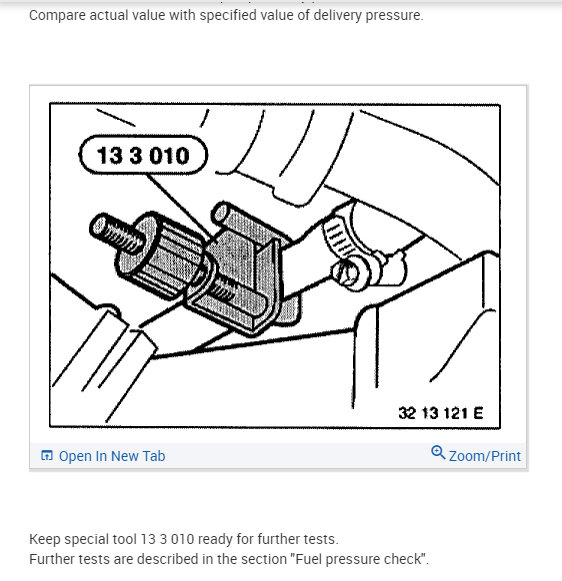 Compare actual value with specified value of delivery pressure.

13 3 010

32 13 121 E

Open In New Tab

Zoom/Print

Keep special tool 13 3 010 ready for further tests.
Further tests are described in the section "Fuel pressure check".