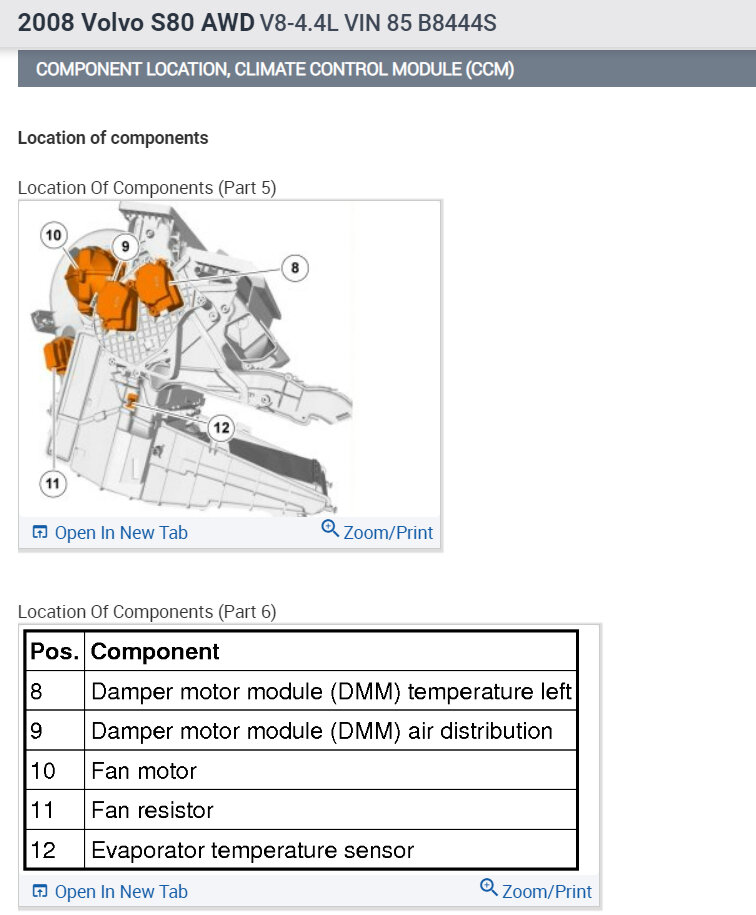 2008 Volvo S80 AWD V8-4.4L VIN 85 B8444S

COMPONENT LOCATION, CLIMATE CONTROL MODULE (CCM)

Location of components

Location Of Components (Part 5)

10
9
8
12
11

Open In New Tab
Zoom/Print

Location Of Components (Part 6)

| Pos. | Component |
|---|---|
| 8 | Damper motor module (DMM) temperature left |
| 9 | Damper motor module (DMM) air distribution |
| 10 | Fan motor |
| 11 | Fan resistor |
| 12 | Evaporator temperature sensor |

Open In New Tab
Zoom/Print