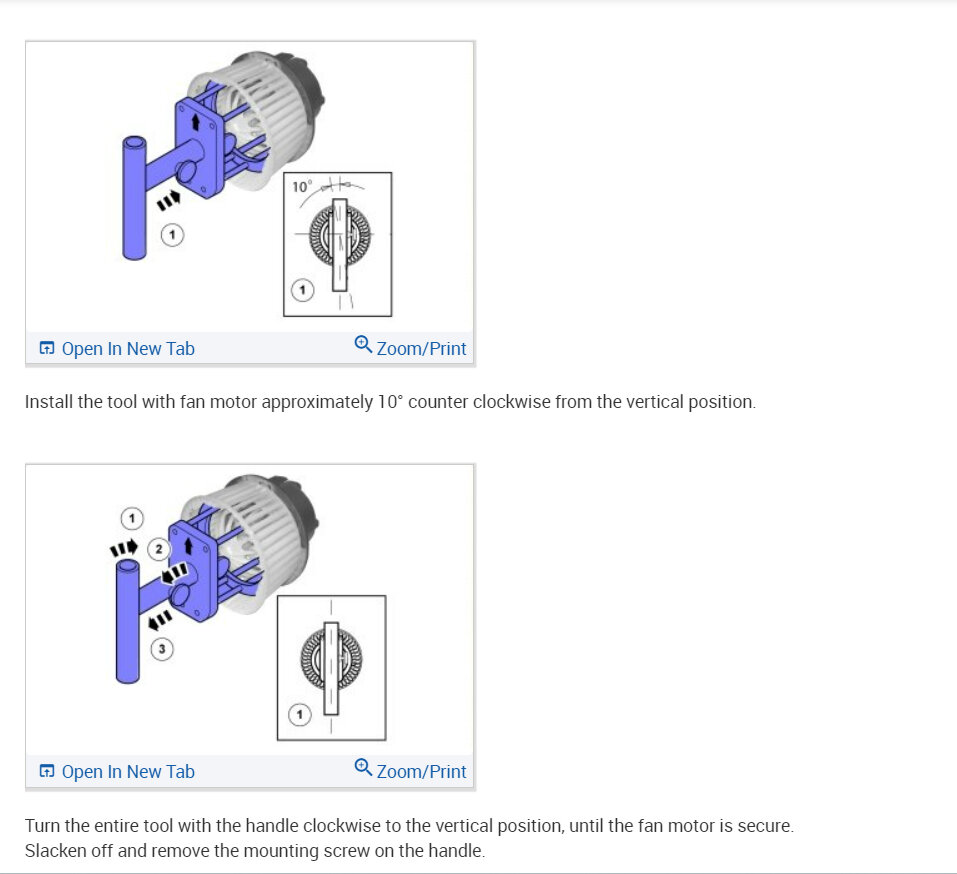 10°

1

1

Open In New Tab

Zoom/Print

Install the tool with fan motor approximately 10° counter clockwise from the vertical position.

1

2

3

1

Open In New Tab

Zoom/Print

Turn the entire tool with the handle clockwise to the vertical position, until the fan motor is secure. Slacken off and remove the mounting screw on the handle.