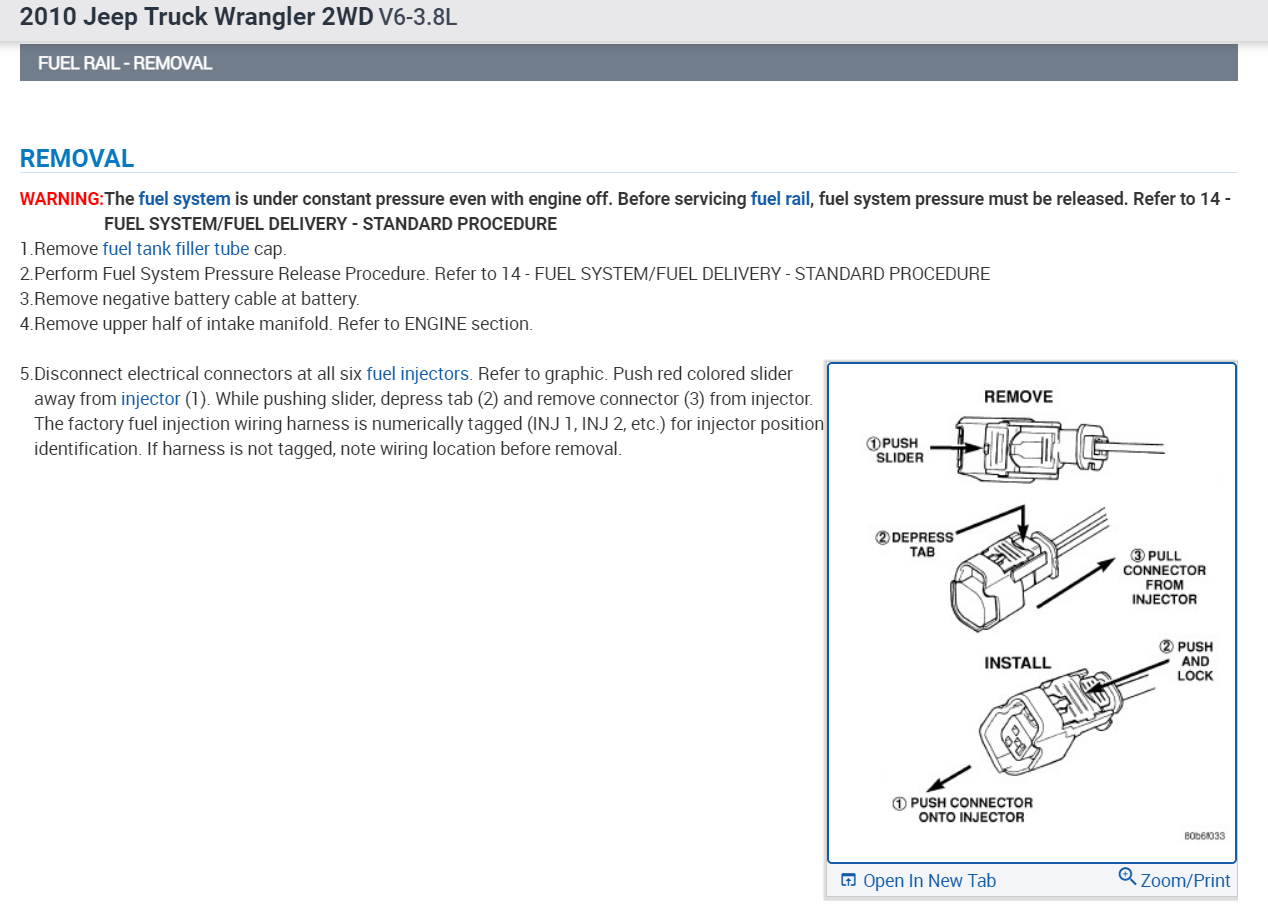 2010 Jeep Truck Wrangler 2WD V6-3.8L

FUEL RAIL - REMOVAL

REMOVAL

WARNING:The fuel system is under constant pressure even with engine off. Before servicing fuel rail, fuel system pressure must be released. Refer to 14 - FUEL SYSTEM/FUEL DELIVERY - STANDARD PROCEDURE

1.Remove fuel tank filler tube cap.
2.Perform Fuel System Pressure Release Procedure. Refer to 14 - FUEL SYSTEM/FUEL DELIVERY - STANDARD PROCEDURE
3.Remove negative battery cable at battery.
4.Remove upper half of intake manifold. Refer to ENGINE section.

5.Disconnect electrical connectors at all six fuel injectors. Refer to graphic. Push red colored slider away from injector (1). While pushing slider, depress tab (2) and remove connector (3) from injector. The factory fuel injection wiring harness is numerically tagged (INJ 1, INJ 2, etc.) for injector position identification. If harness is not tagged, note wiring location before removal.

REMOVE
① PUSH SLIDER
② DEPRESS TAB
③ PULL CONNECTOR FROM INJECTOR
INSTALL
② PUSH AND LOCK
① PUSH CONNECTOR ONTO INJECTOR
80b6f033

Open In New Tab
Zoom/Print