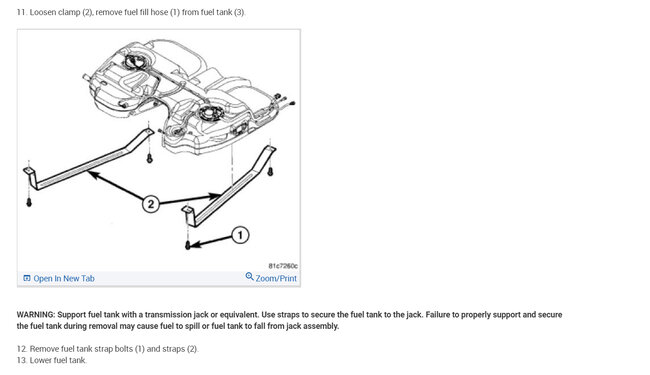 11. Loosen clamp (2), remove fuel fill hose (1) from fuel tank (3).

2

1

81c7260c

Open In New Tab

Zoom/Print

WARNING: Support fuel tank with a transmission jack or equivalent. Use straps to secure the fuel tank to the jack. Failure to properly support and secure the fuel tank during removal may cause fuel to spill or fuel tank to fall from jack assembly.

12. Remove fuel tank strap bolts (1) and straps (2).
13. Lower fuel tank.