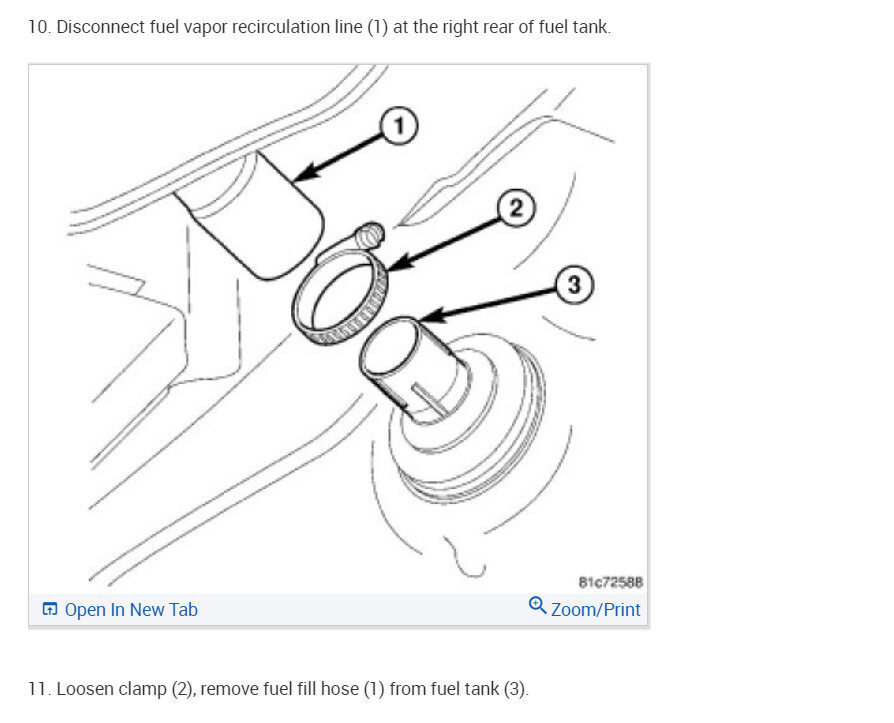 10. Disconnect fuel vapor recirculation line (1) at the right rear of fuel tank.

1

2

3

81c72588

Open In New Tab

Zoom/Print

11. Loosen clamp (2), remove fuel fill hose (1) from fuel tank (3).