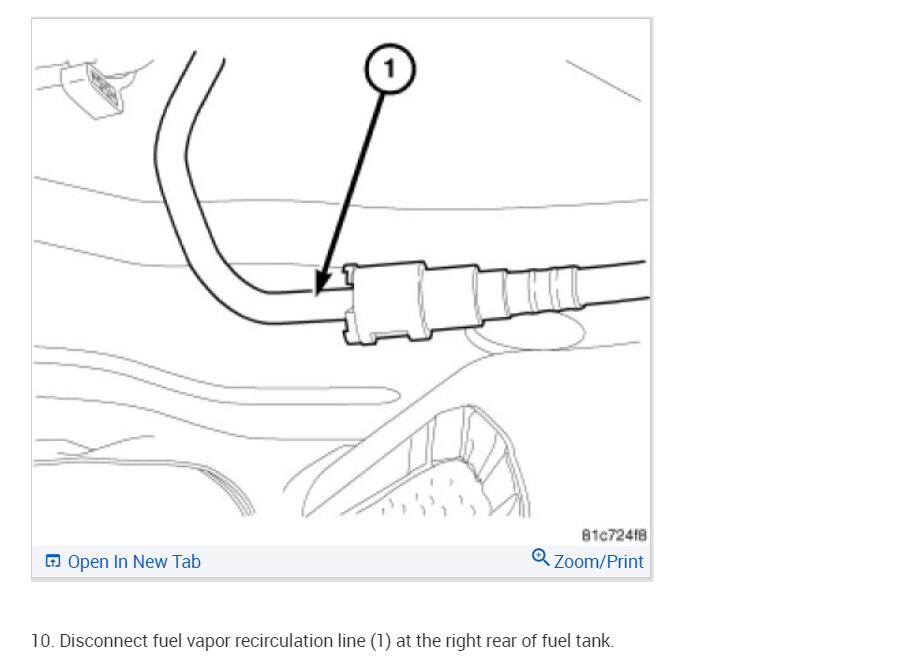 1

81c724f8

Open In New Tab

Zoom/Print

10. Disconnect fuel vapor recirculation line (1) at the right rear of fuel tank.