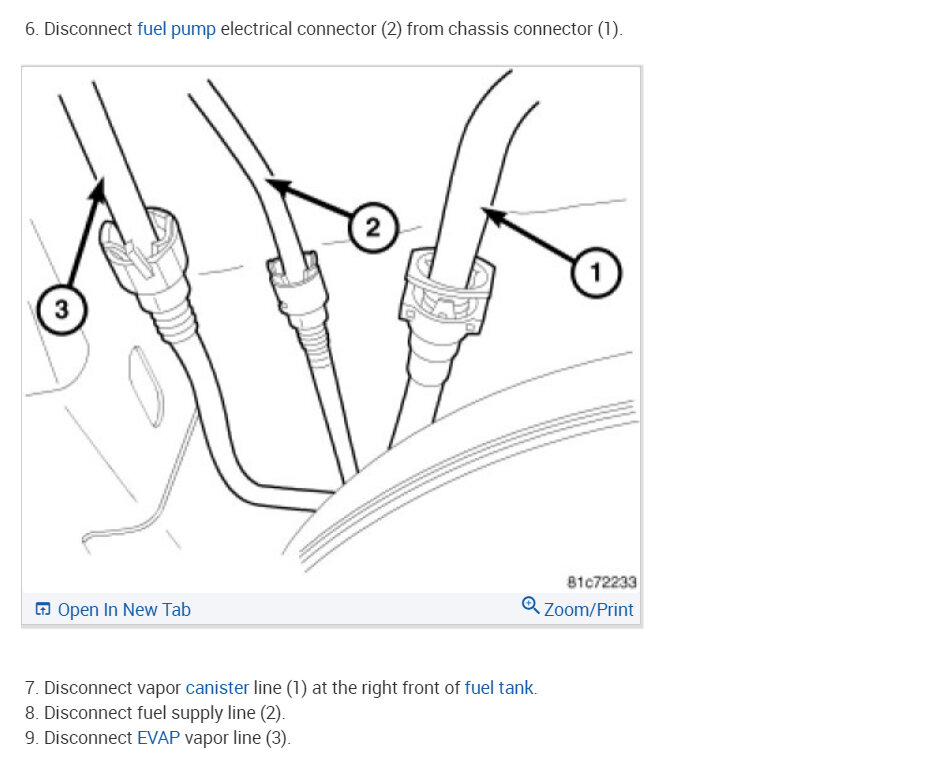 6. Disconnect fuel pump electrical connector (2) from chassis connector (1).

3

2

1

81c72233

Open In New Tab

Zoom/Print

7. Disconnect vapor canister line (1) at the right front of fuel tank.
8. Disconnect fuel supply line (2).
9. Disconnect EVAP vapor line (3).