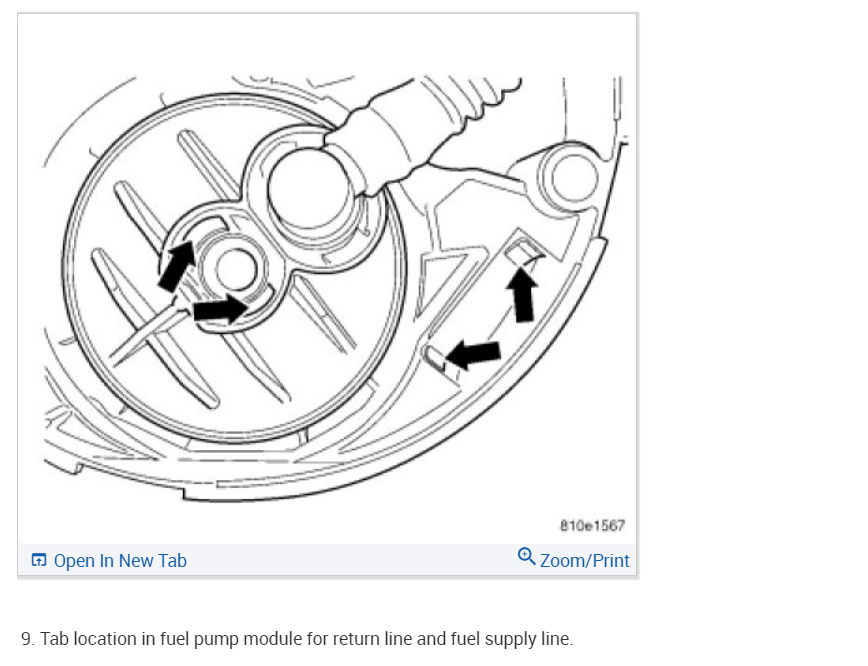 810e1567

Open In New Tab

Zoom/Print

9. Tab location in fuel pump module for return line and fuel supply line.