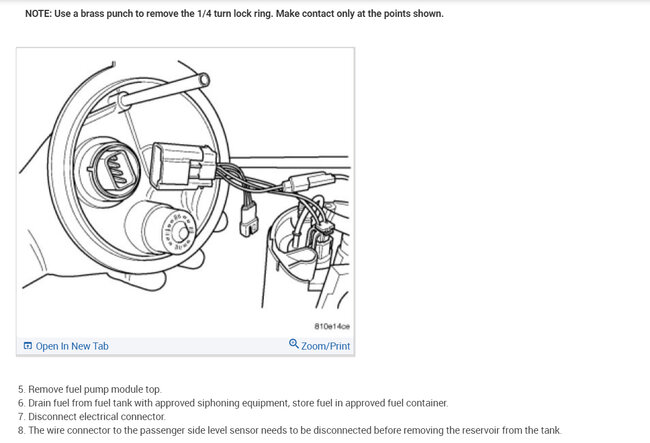 NOTE: Use a brass punch to remove the 1/4 turn lock ring. Make contact only at the points shown.

810e14ce

Open In New Tab

Zoom/Print

5. Remove fuel pump module top.
6. Drain fuel from fuel tank with approved siphoning equipment, store fuel in approved fuel container.
7. Disconnect electrical connector.
8. The wire connector to the passenger side level sensor needs to be disconnected before removing the reservoir from the tank.