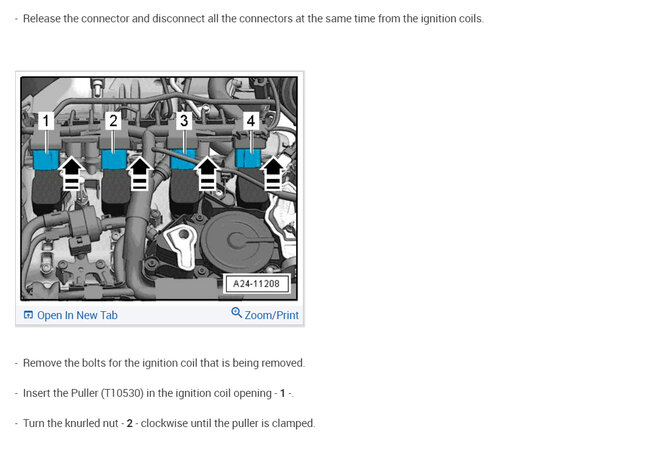 - Release the connector and disconnect all the connectors at the same time from the ignition coils.

1
2
3
4
A24-11208

Open In New Tab
Zoom/Print

- Remove the bolts for the ignition coil that is being removed.

- Insert the Puller (T10530) in the ignition coil opening - 1 -.

- Turn the knurled nut - 2 - clockwise until the puller is clamped.