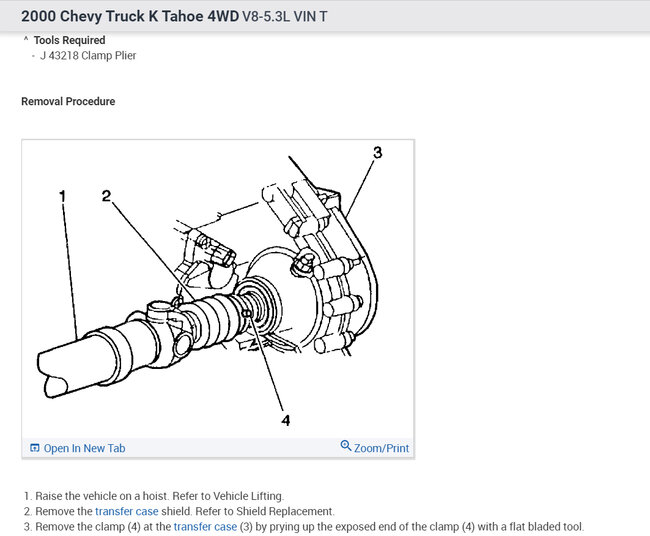 2000 Chevy Truck K Tahoe 4WD V8-5.3L VIN T

^ Tools Required
- J 43218 Clamp Plier

Removal Procedure

1
2
3
4

Open In New Tab
Zoom/Print

1. Raise the vehicle on a hoist. Refer to Vehicle Lifting.
2. Remove the transfer case shield. Refer to Shield Replacement.
3. Remove the clamp (4) at the transfer case (3) by prying up the exposed end of the clamp (4) with a flat bladed tool.