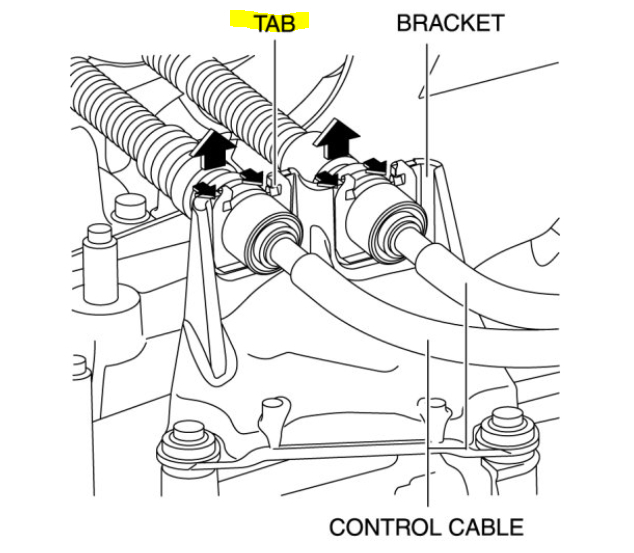 TAB
BRACKET
CONTROL CABLE