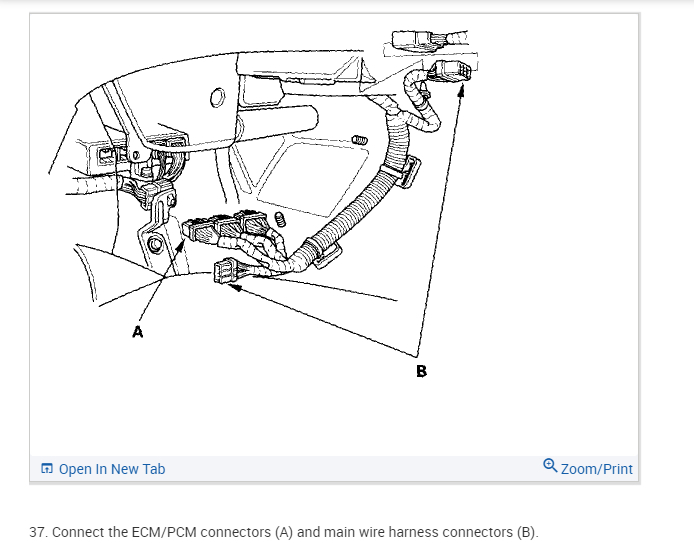 A

B

Open In New Tab

Zoom/Print

37. Connect the ECM/PCM connectors (A) and main wire harness connectors (B).