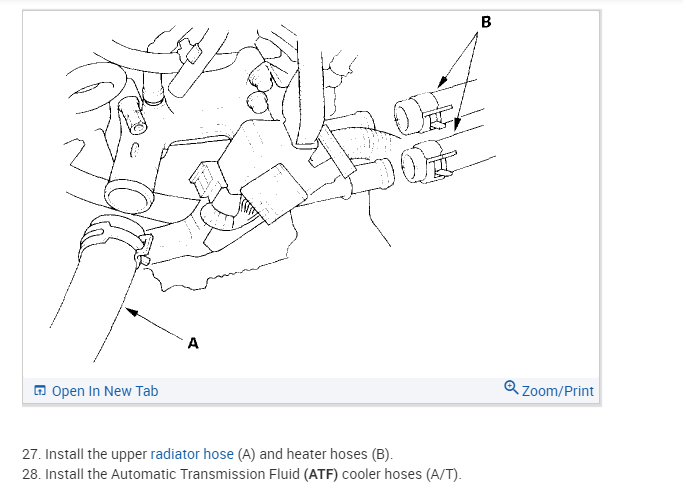 B

A

Open In New Tab

Zoom/Print

27. Install the upper radiator hose (A) and heater hoses (B).
28. Install the Automatic Transmission Fluid (ATF) cooler hoses (A/T).