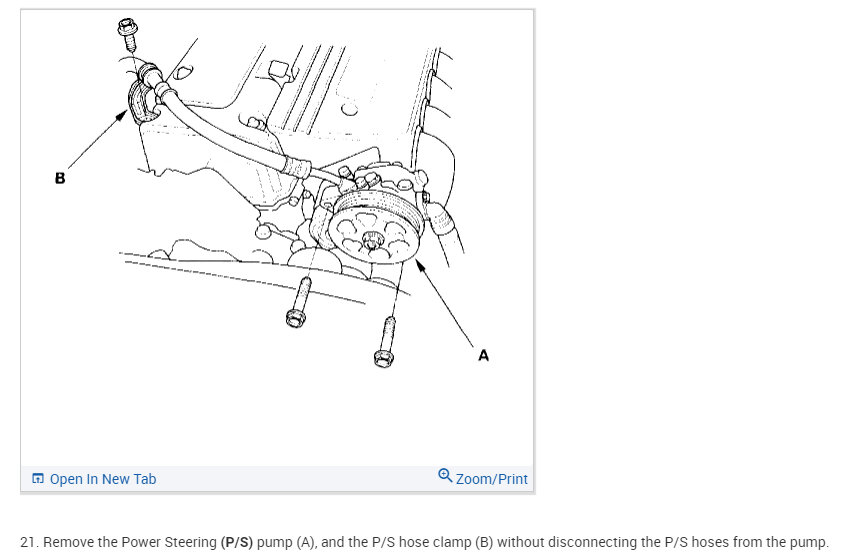 B

A

Open In New Tab

Zoom/Print

21. Remove the Power Steering (P/S) pump (A), and the P/S hose clamp (B) without disconnecting the P/S hoses from the pump.