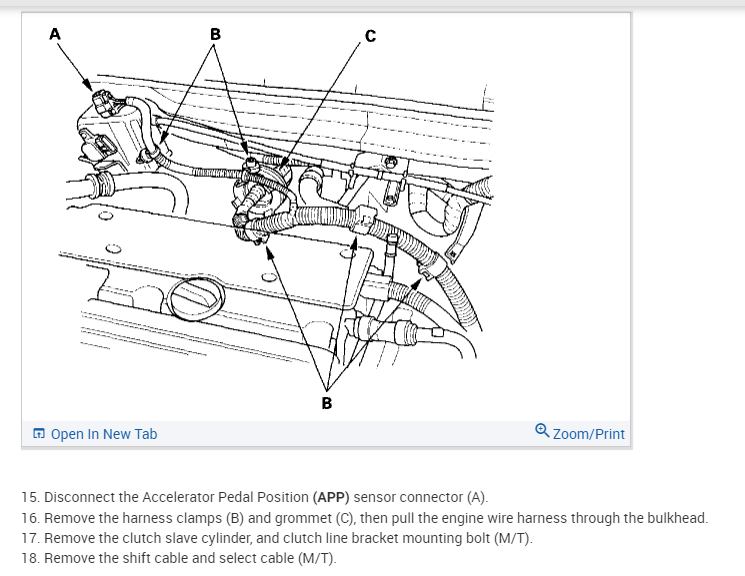 A

B

C

B

Open In New Tab

Zoom/Print

15. Disconnect the Accelerator Pedal Position (APP) sensor connector (A).
16. Remove the harness clamps (B) and grommet (C), then pull the engine wire harness through the bulkhead.
17. Remove the clutch slave cylinder, and clutch line bracket mounting bolt (M/T).
18. Remove the shift cable and select cable (M/T).