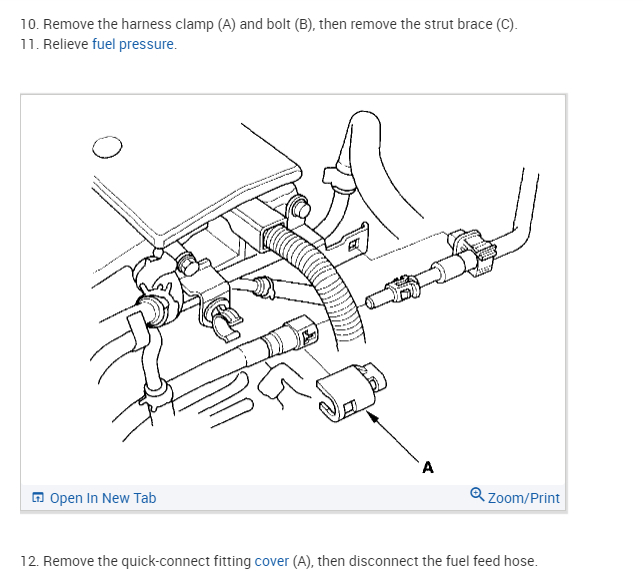 10. Remove the harness clamp (A) and bolt (B), then remove the strut brace (C).
11. Relieve fuel pressure.

A

Open In New Tab

Zoom/Print

12. Remove the quick-connect fitting cover (A), then disconnect the fuel feed hose.