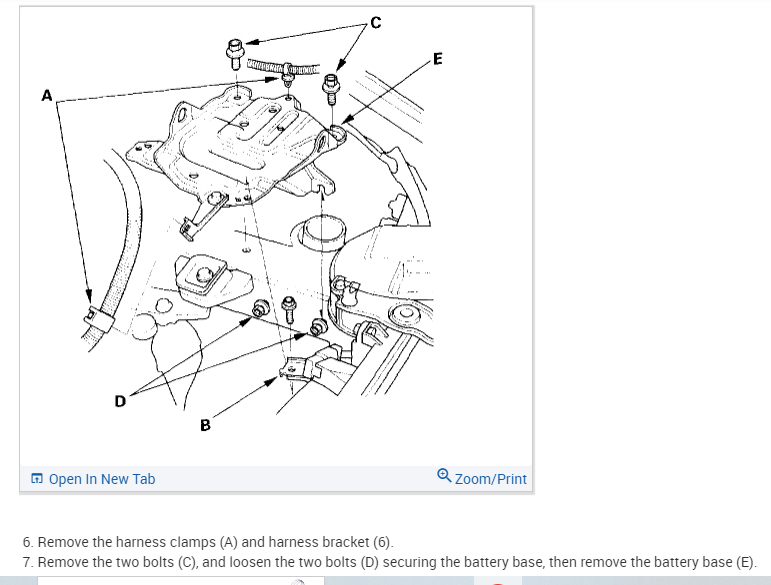 C

E

A

D

B

Open In New Tab

Zoom/Print

6. Remove the harness clamps (A) and harness bracket (6).
7. Remove the two bolts (C), and loosen the two bolts (D) securing the battery base, then remove the battery base (E).