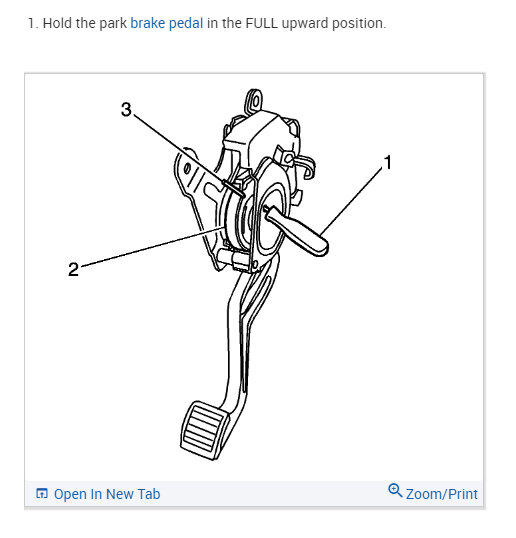 1. Hold the park brake pedal in the FULL upward position.

3

1

2

Open In New Tab

Zoom/Print