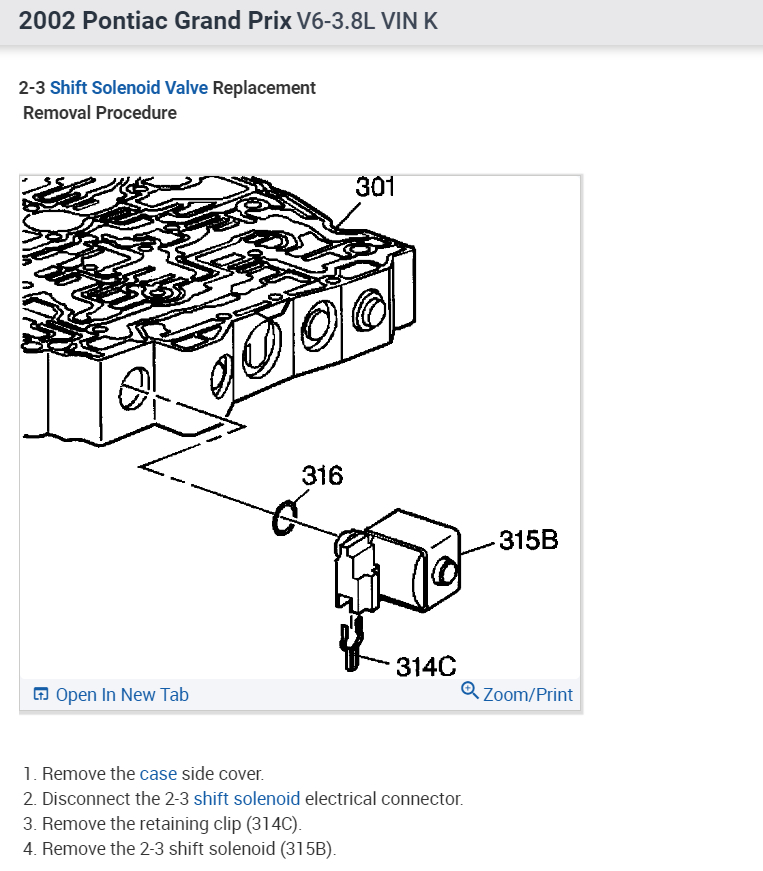 2002 Pontiac Grand Prix V6-3.8L VIN K

2-3 Shift Solenoid Valve Replacement
Removal Procedure

301
316
315B
314C

Open In New Tab
Zoom/Print

1. Remove the case side cover.
2. Disconnect the 2-3 shift solenoid electrical connector.
3. Remove the retaining clip (314C).
4. Remove the 2-3 shift solenoid (315B).