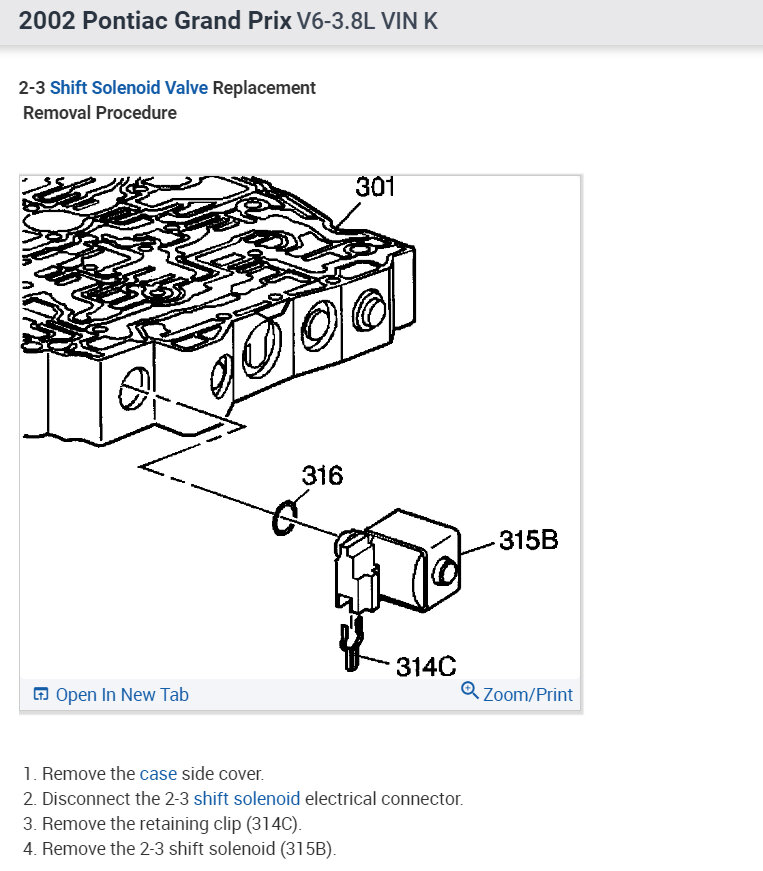 2002 Pontiac Grand Prix V6-3.8L VIN K

2-3 Shift Solenoid Valve Replacement
Removal Procedure

301

316

315B

314C

Open In New Tab
Zoom/Print

1. Remove the case side cover.
2. Disconnect the 2-3 shift solenoid electrical connector.
3. Remove the retaining clip (314C).
4. Remove the 2-3 shift solenoid (315B).