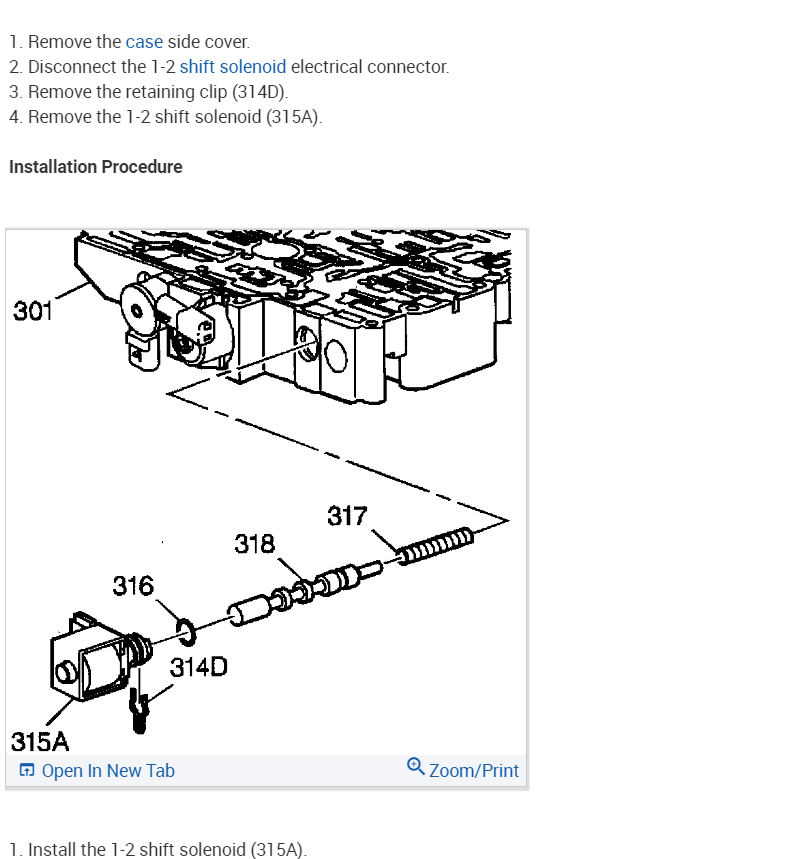 1. Remove the case side cover.
2. Disconnect the 1-2 shift solenoid electrical connector.
3. Remove the retaining clip (314D).
4. Remove the 1-2 shift solenoid (315A).

Installation Procedure

301
317
318
316
314D
315A

Open In New Tab
Zoom/Print

1. Install the 1-2 shift solenoid (315A).