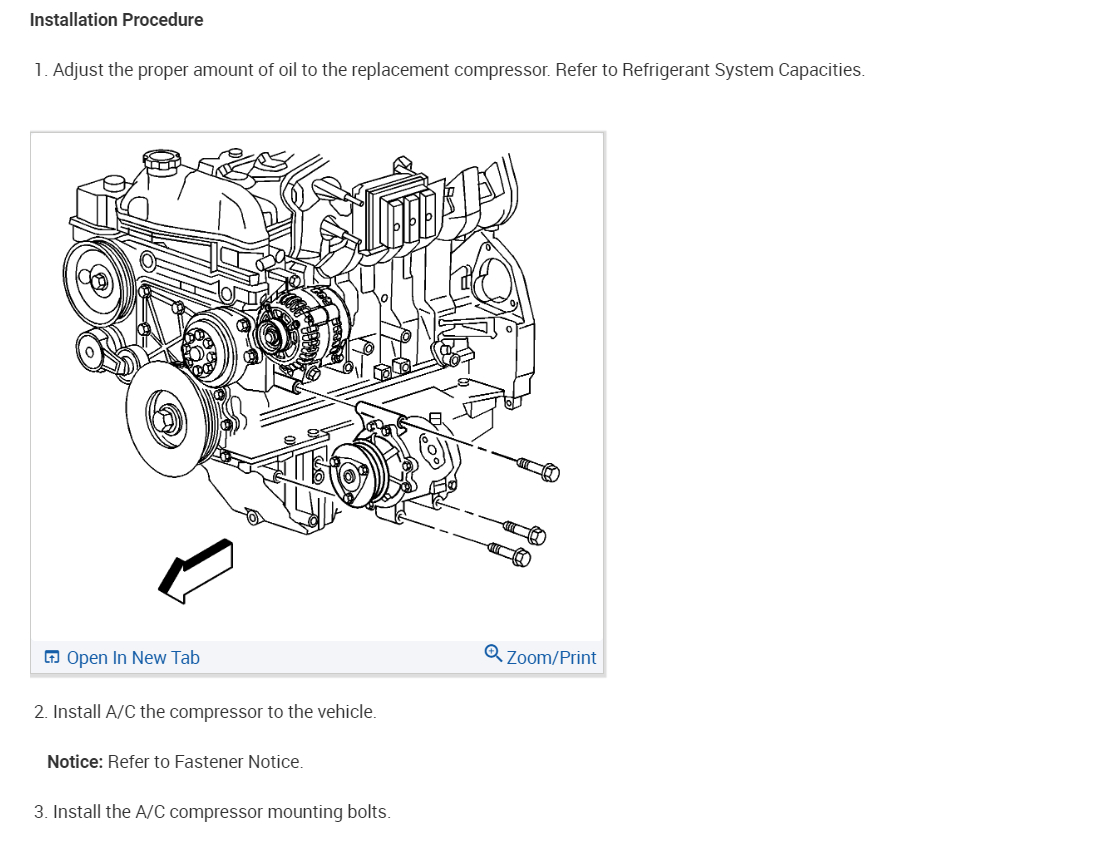 Installation Procedure

1. Adjust the proper amount of oil to the replacement compressor. Refer to Refrigerant System Capacities.

Open In New Tab

Zoom/Print

2. Install A/C the compressor to the vehicle.

Notice: Refer to Fastener Notice.

3. Install the A/C compressor mounting bolts.