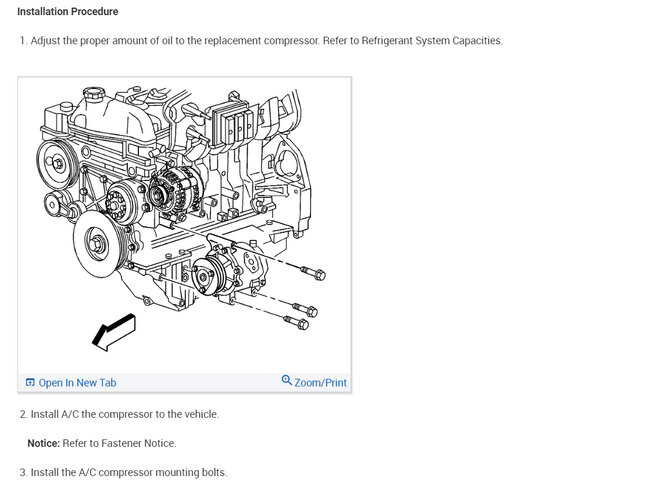 Installation Procedure

1. Adjust the proper amount of oil to the replacement compressor. Refer to Refrigerant System Capacities.

Open In New Tab

Zoom/Print

2. Install A/C the compressor to the vehicle.

Notice: Refer to Fastener Notice.

3. Install the A/C compressor mounting bolts.