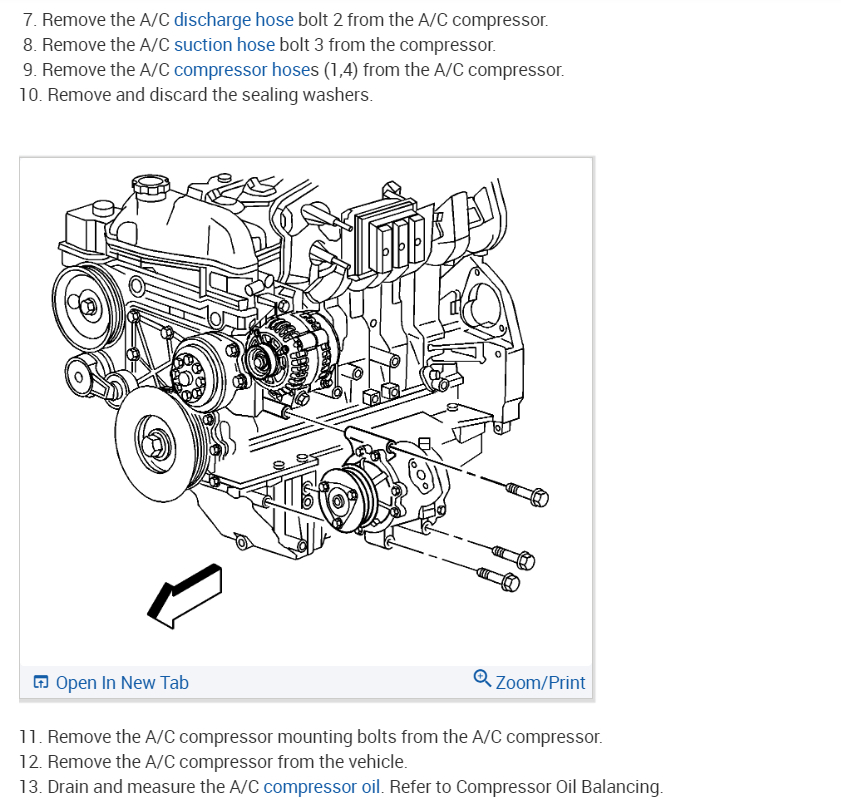 7. Remove the A/C discharge hose bolt 2 from the A/C compressor.
8. Remove the A/C suction hose bolt 3 from the compressor.
9. Remove the A/C compressor hoses (1,4) from the A/C compressor.
10. Remove and discard the sealing washers.

Open In New Tab

Zoom/Print

11. Remove the A/C compressor mounting bolts from the A/C compressor.
12. Remove the A/C compressor from the vehicle.
13. Drain and measure the A/C compressor oil. Refer to Compressor Oil Balancing.