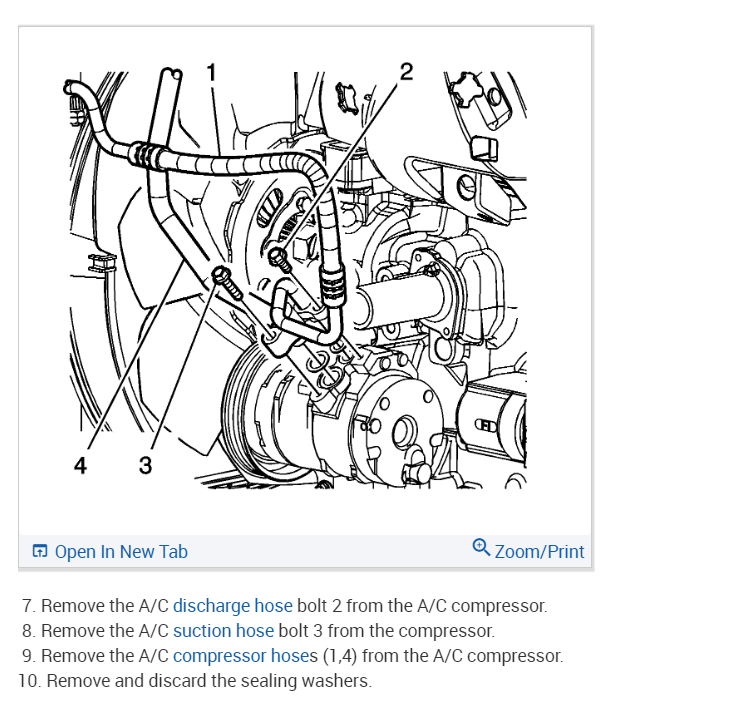 1
2
4
3
Open In New Tab
Zoom/Print

7. Remove the A/C discharge hose bolt 2 from the A/C compressor.
8. Remove the A/C suction hose bolt 3 from the compressor.
9. Remove the A/C compressor hoses (1,4) from the A/C compressor.
10. Remove and discard the sealing washers.