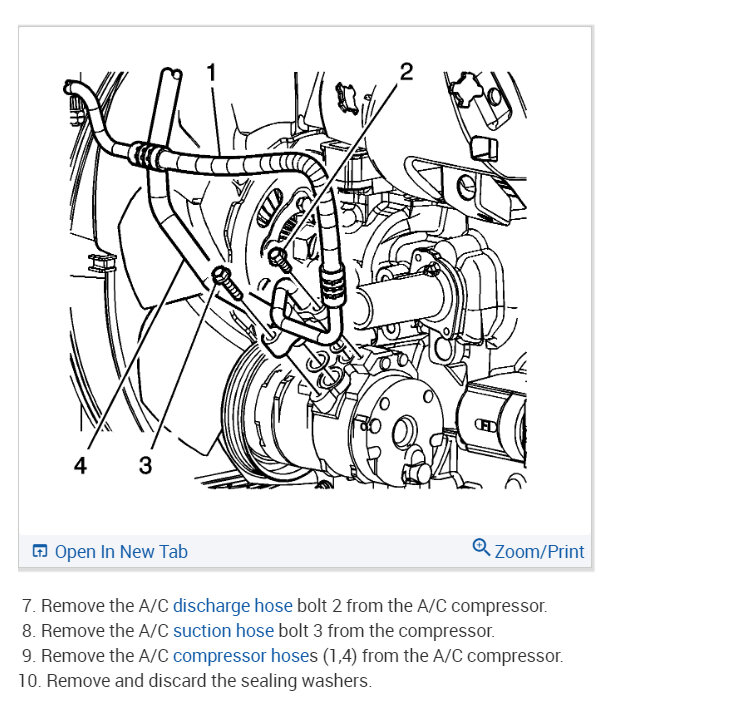 1
2
4
3

Open In New Tab
Zoom/Print

7. Remove the A/C discharge hose bolt 2 from the A/C compressor.
8. Remove the A/C suction hose bolt 3 from the compressor.
9. Remove the A/C compressor hoses (1,4) from the A/C compressor.
10. Remove and discard the sealing washers.