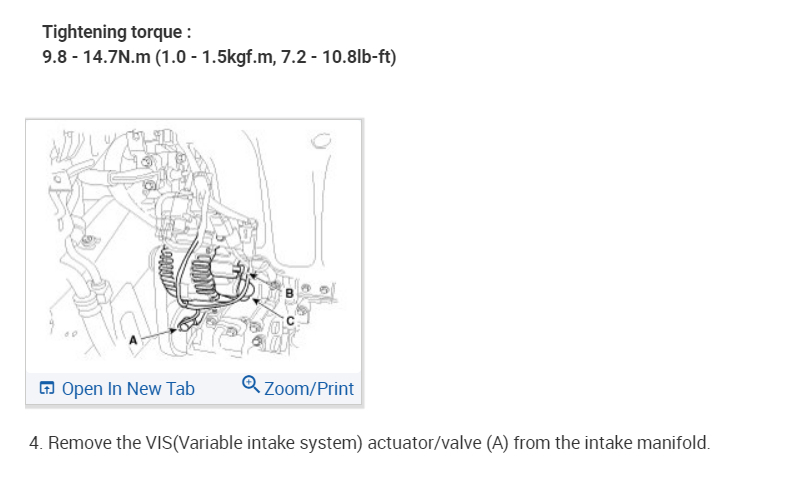 Tightening torque :
9.8 - 14.7N.m (1.0 - 1.5kgf.m, 7.2 - 10.8lb-ft)

B
C
A

Open In New Tab Zoom/Print

4. Remove the VIS(Variable intake system) actuator/valve (A) from the intake manifold.