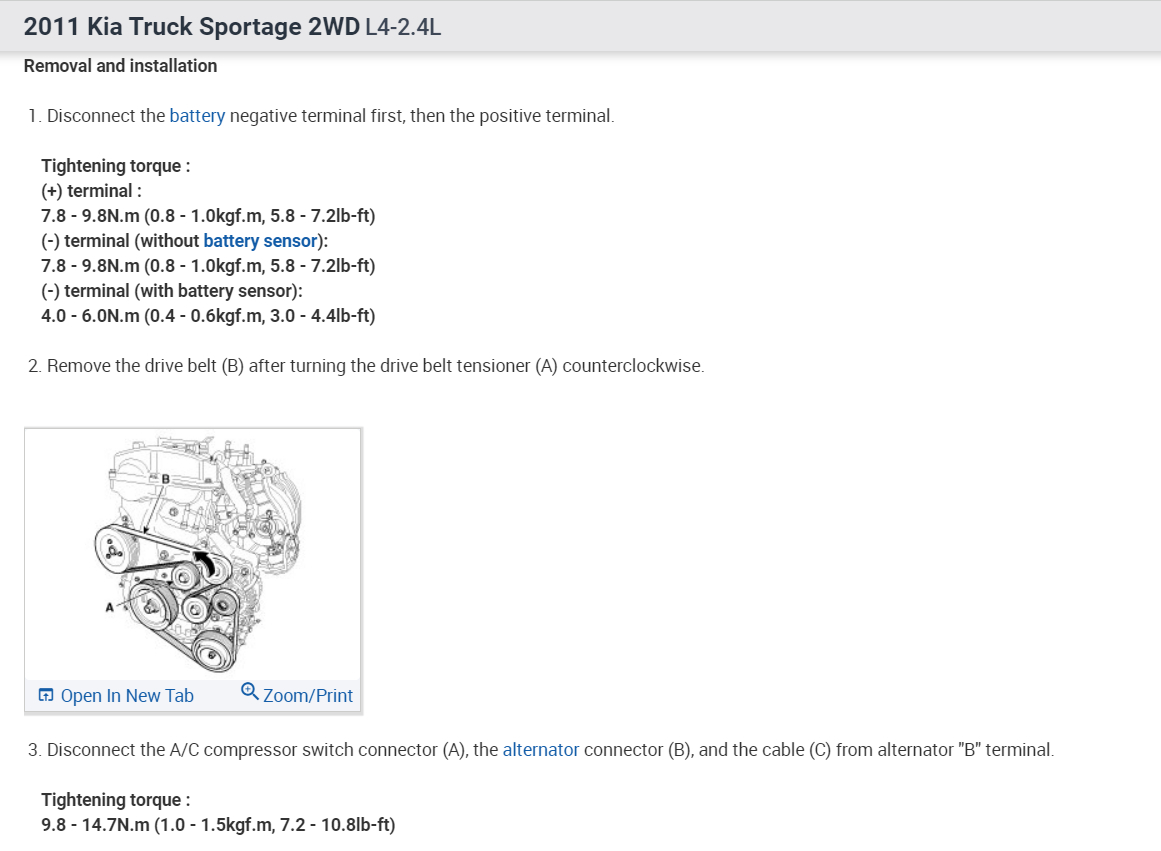 2011 Kia Truck Sportage 2WD L4-2.4L

Removal and installation

1. Disconnect the battery negative terminal first, then the positive terminal.

Tightening torque :
(+) terminal :
7.8 - 9.8N.m (0.8 - 1.0kgf.m, 5.8 - 7.2lb-ft)
(-) terminal (without battery sensor):
7.8 - 9.8N.m (0.8 - 1.0kgf.m, 5.8 - 7.2lb-ft)
(-) terminal (with battery sensor):
4.0 - 6.0N.m (0.4 - 0.6kgf.m, 3.0 - 4.4lb-ft)

2. Remove the drive belt (B) after turning the drive belt tensioner (A) counterclockwise.

B

A

Open In New Tab Zoom/Print

3. Disconnect the A/C compressor switch connector (A), the alternator connector (B), and the cable (C) from alternator "B" terminal.

Tightening torque :
9.8 - 14.7N.m (1.0 - 1.5kgf.m, 7.2 - 10.8lb-ft)