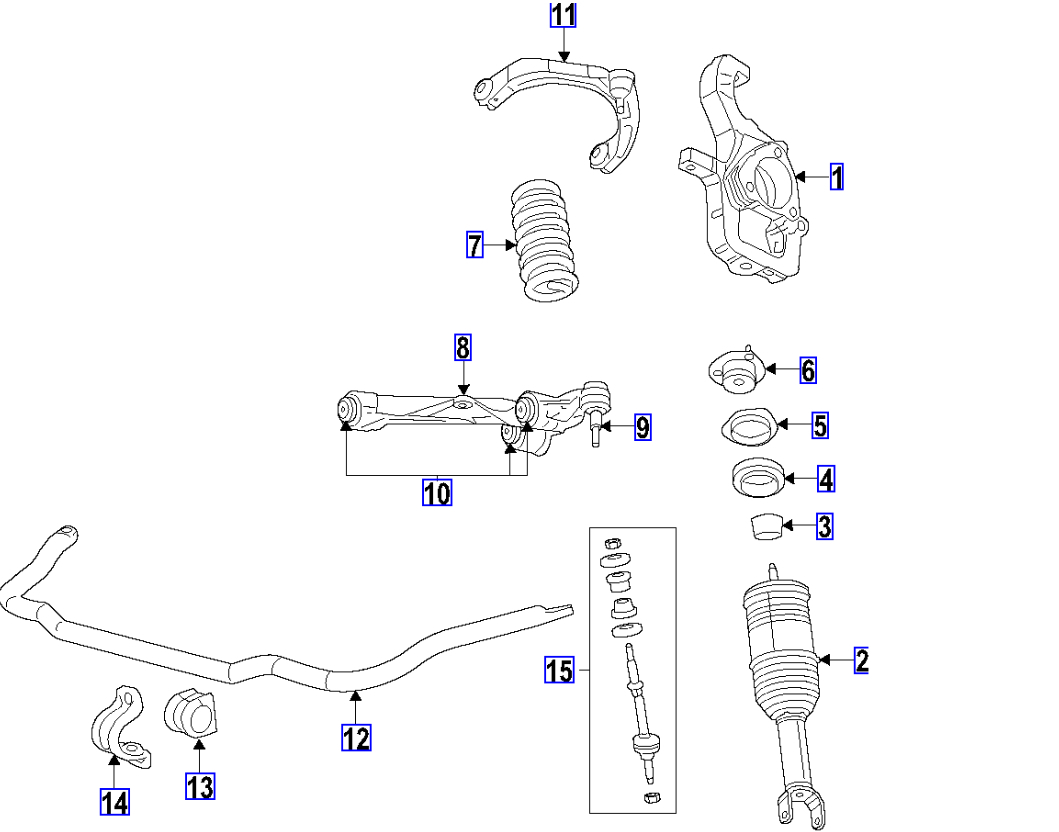 11
1
7
8
6
9
5
10
4
3
15
2
12
14
13