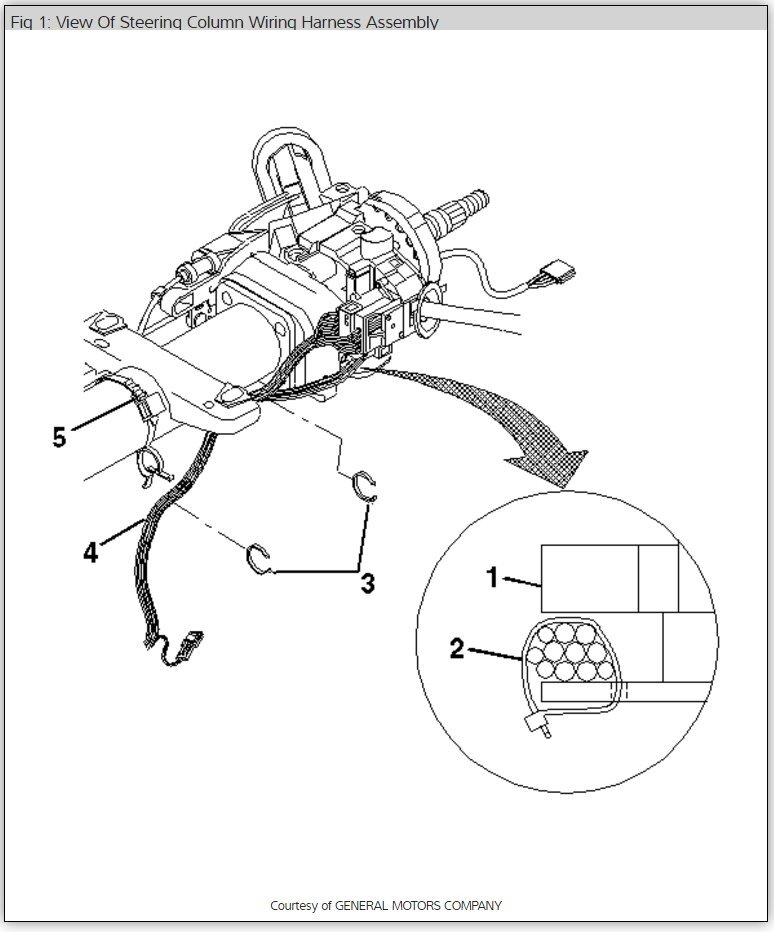 Fig 1: View Of Steering Column Wiring Harness Assembly

5

4

3

1

2

Courtesy of GENERAL MOTORS COMPANY