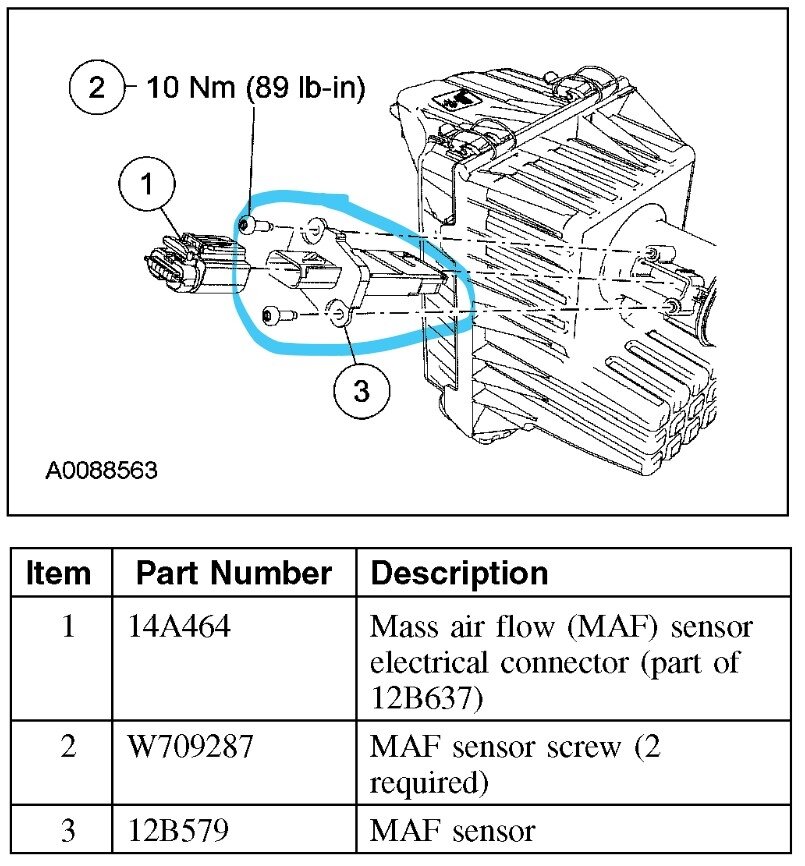 2 10 Nm (89 lb-in)

1

3

A0088563

| Item | Part Number | Description |
|---|---|---|
| 1 | 14A464 | Mass air flow (MAF) sensor electrical connector (part of 12B637) |
| 2 | W709287 | MAF sensor screw (2 required) |
| 3 | 12B579 | MAF sensor |