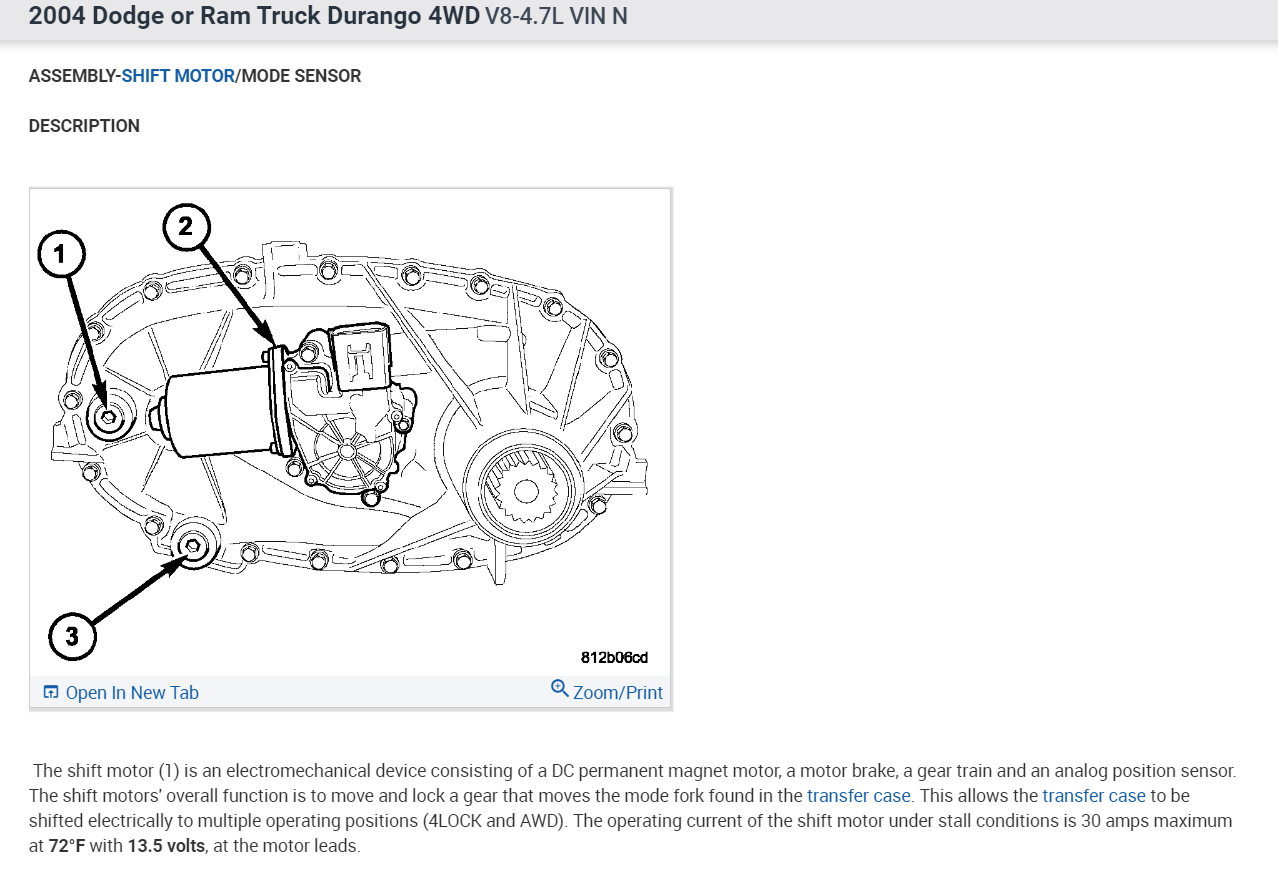 2004 Dodge or Ram Truck Durango 4WD V8-4.7L VIN N

ASSEMBLY-SHIFT MOTOR/MODE SENSOR

DESCRIPTION

1

2

3

812b06cd

Open In New Tab

Zoom/Print

The shift motor (1) is an electromechanical device consisting of a DC permanent magnet motor, a motor brake, a gear train and an analog position sensor. The shift motors' overall function is to move and lock a gear that moves the mode fork found in the transfer case. This allows the transfer case to be shifted electrically to multiple operating positions (4LOCK and AWD). The operating current of the shift motor under stall conditions is 30 amps maximum at 72°F with 13.5 volts, at the motor leads.