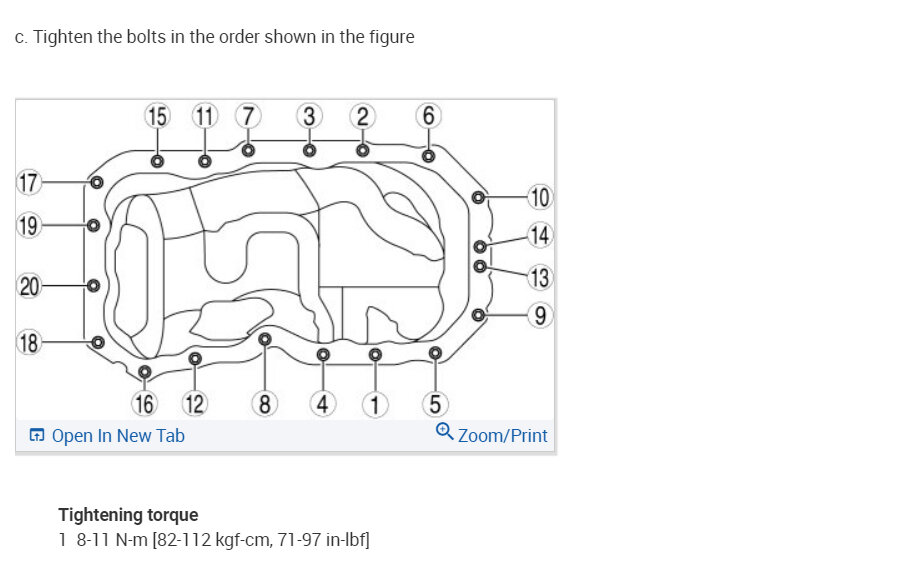 c. Tighten the bolts in the order shown in the figure

15 11 7 3 2 6

17

19

20

18

10

14

13

9

16 12 8 4 1 5

Open In New Tab

Zoom/Print

**Tightening torque**
1 8-11 N-m [82-112 kgf-cm, 71-97 in-lbf]