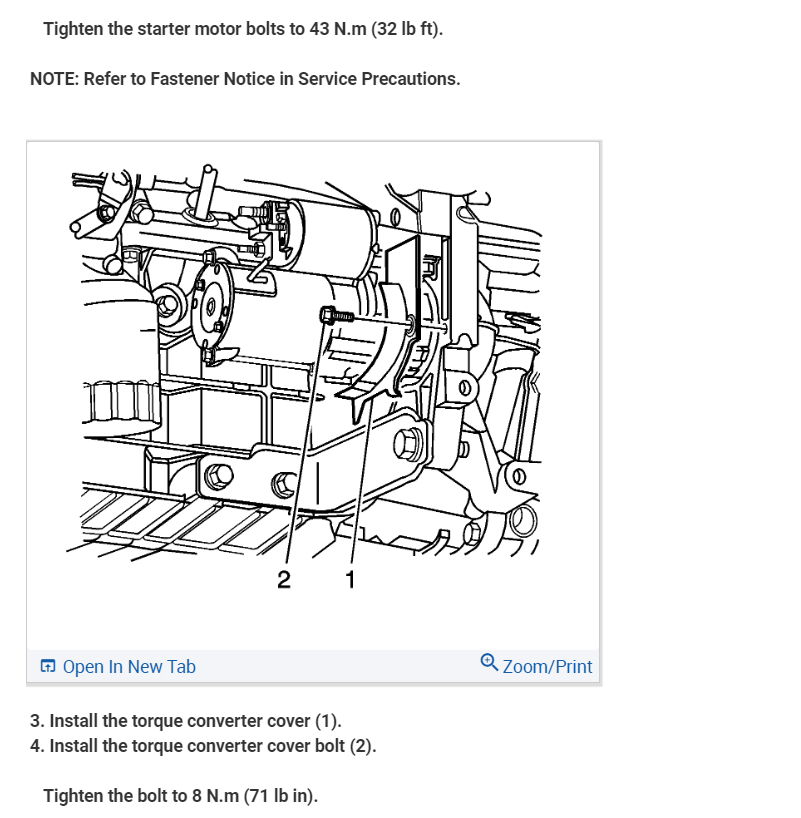 Tighten the starter motor bolts to 43 N.m (32 lb ft).

NOTE: Refer to Fastener Notice in Service Precautions.

2 1

Open In New Tab

Zoom/Print

3. Install the torque converter cover (1).
4. Install the torque converter cover bolt (2).

Tighten the bolt to 8 N.m (71 lb in).