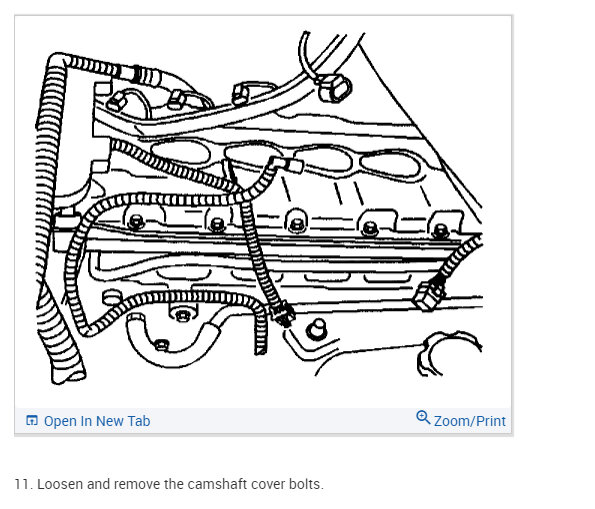 Open In New Tab

Zoom/Print

11. Loosen and remove the camshaft cover bolts.