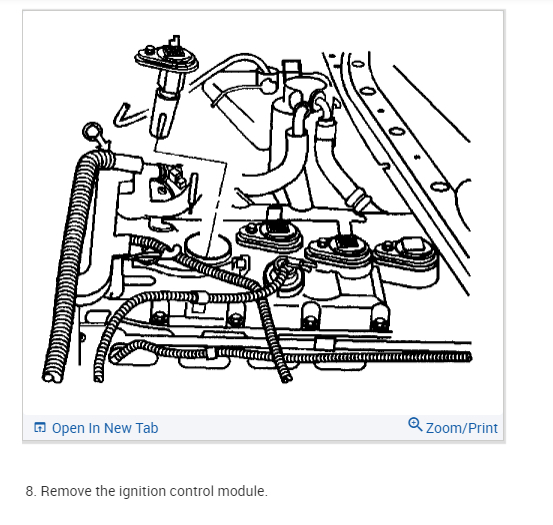 Open In New Tab
Zoom/Print

8. Remove the ignition control module.