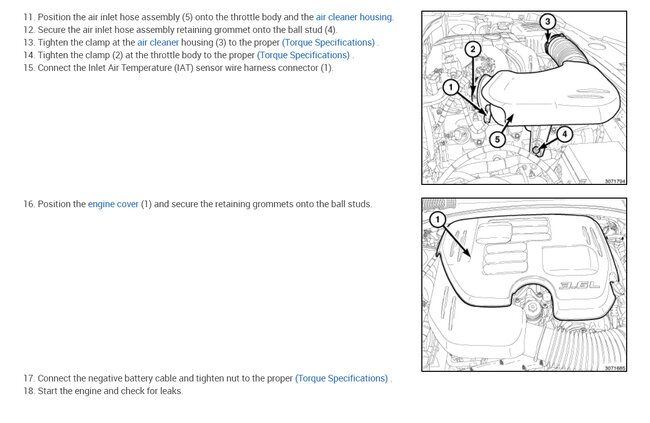 11. Position the air inlet hose assembly (5) onto the throttle body and the air cleaner housing.
12. Secure the air inlet hose assembly retaining grommet onto the ball stud (4).
13. Tighten the clamp at the air cleaner housing (3) to the proper (Torque Specifications) .
14. Tighten the clamp (2) at the throttle body to the proper (Torque Specifications) .
15. Connect the Inlet Air Temperature (IAT) sensor wire harness connector (1).

3
2
1
5
4
3071794

16. Position the engine cover (1) and secure the retaining grommets onto the ball studs.

1
3.6L
3071665

17. Connect the negative battery cable and tighten nut to the proper (Torque Specifications) .
18. Start the engine and check for leaks.