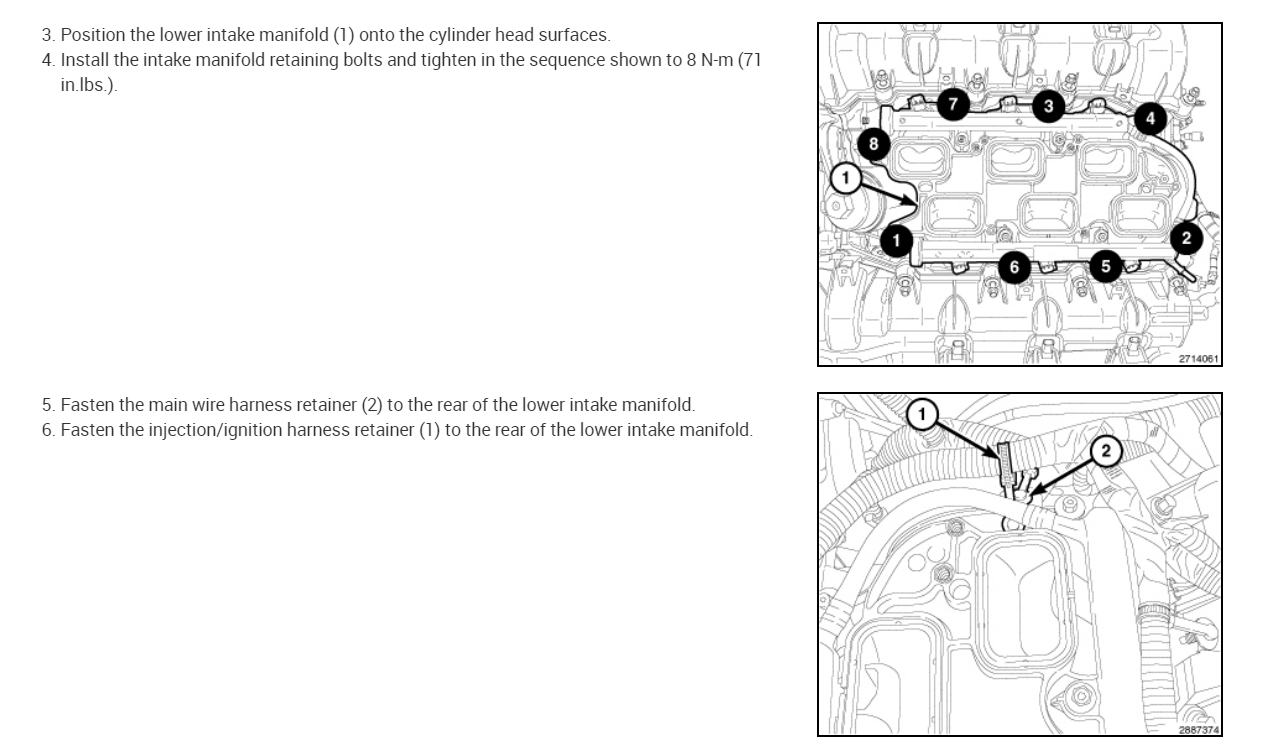 3. Position the lower intake manifold (1) onto the cylinder head surfaces.
4. Install the intake manifold retaining bolts and tighten in the sequence shown to 8 N-m (71 in.lbs.).

7
3
4
8
1
1
2
6
5
2714061

5. Fasten the main wire harness retainer (2) to the rear of the lower intake manifold.
6. Fasten the injection/ignition harness retainer (1) to the rear of the lower intake manifold.

1
2
2887374