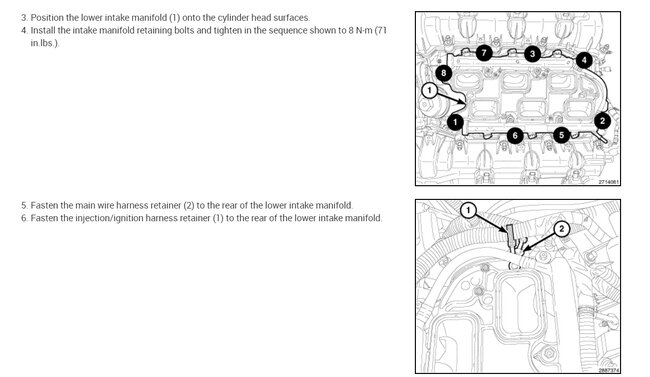 3. Position the lower intake manifold (1) onto the cylinder head surfaces.
4. Install the intake manifold retaining bolts and tighten in the sequence shown to 8 N·m (71 in.lbs.).

7
3
4
8
1
1
2
6
5
2714061

5. Fasten the main wire harness retainer (2) to the rear of the lower intake manifold.
6. Fasten the injection/ignition harness retainer (1) to the rear of the lower intake manifold.

1
2
2887374