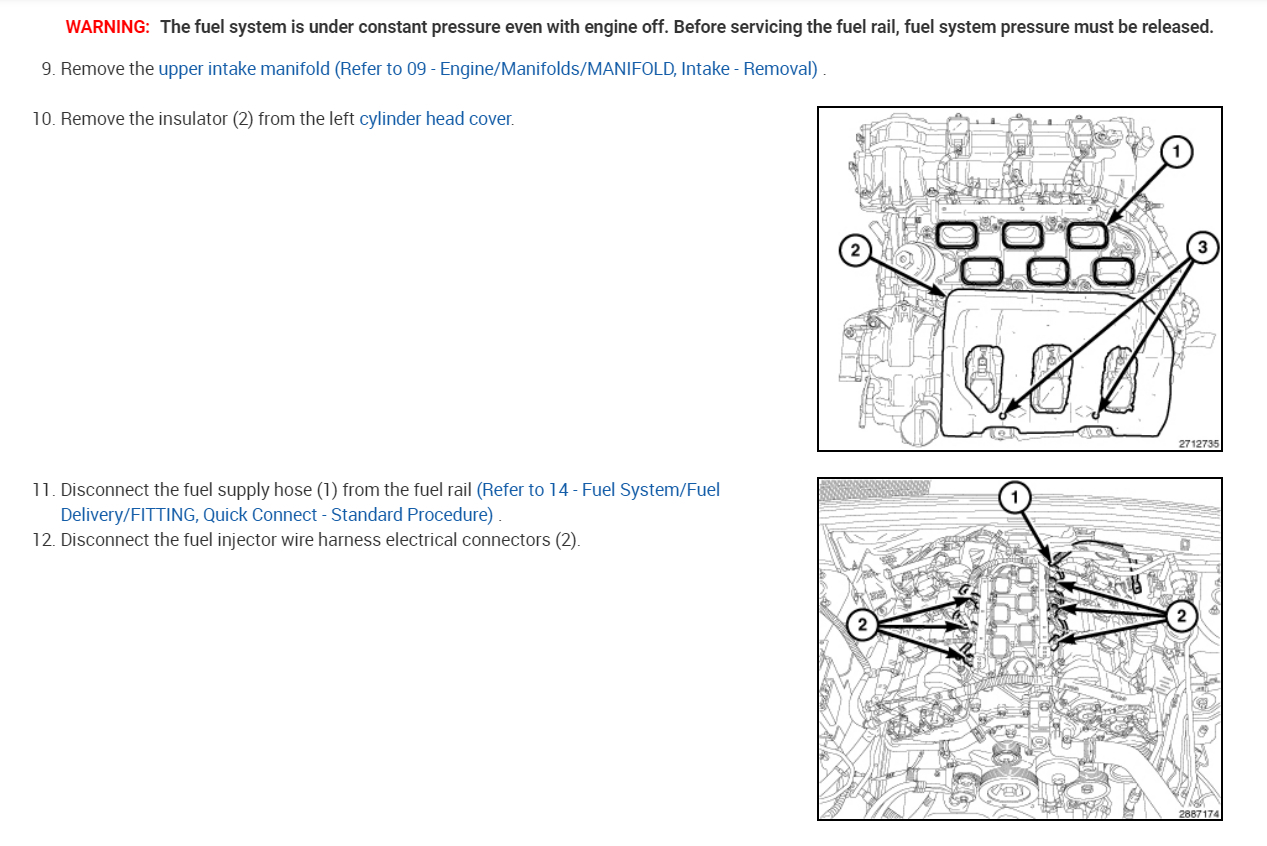 WARNING: The fuel system is under constant pressure even with engine off. Before servicing the fuel rail, fuel system pressure must be released.

9. Remove the upper intake manifold (Refer to 09 - Engine/Manifolds/MANIFOLD, Intake - Removal) .

10. Remove the insulator (2) from the left cylinder head cover.

1
2
3
2712735

11. Disconnect the fuel supply hose (1) from the fuel rail (Refer to 14 - Fuel System/Fuel Delivery/FITTING, Quick Connect - Standard Procedure) .
12. Disconnect the fuel injector wire harness electrical connectors (2).

1
2
2
2887174