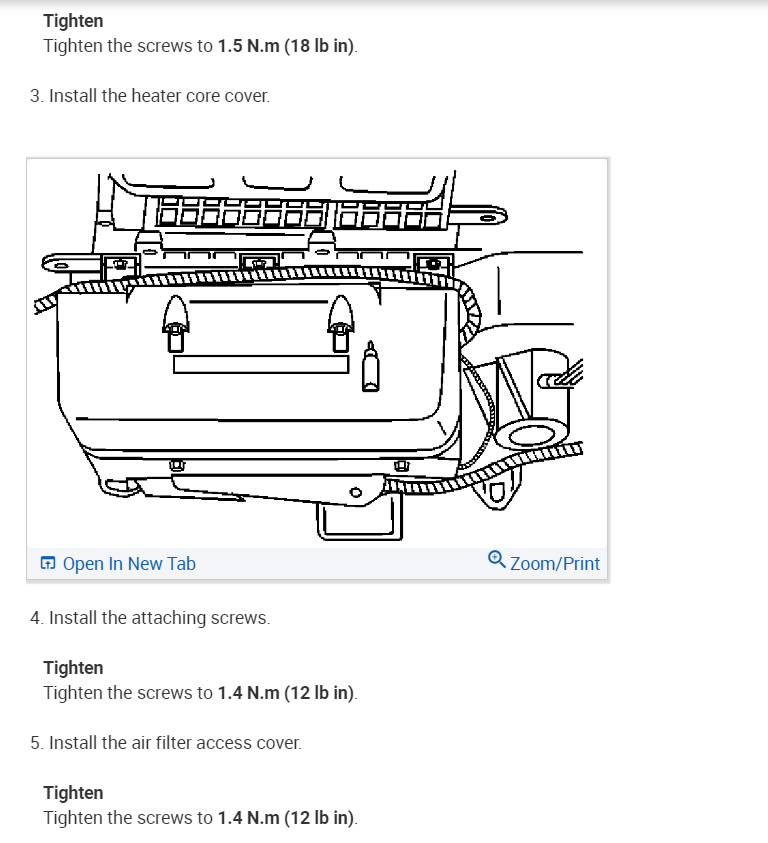 Tighten
Tighten the screws to 1.5 N.m (18 lb in).

3. Install the heater core cover.

Open In New Tab

Zoom/Print

4. Install the attaching screws.

Tighten
Tighten the screws to 1.4 N.m (12 lb in).

5. Install the air filter access cover.

Tighten
Tighten the screws to 1.4 N.m (12 lb in).