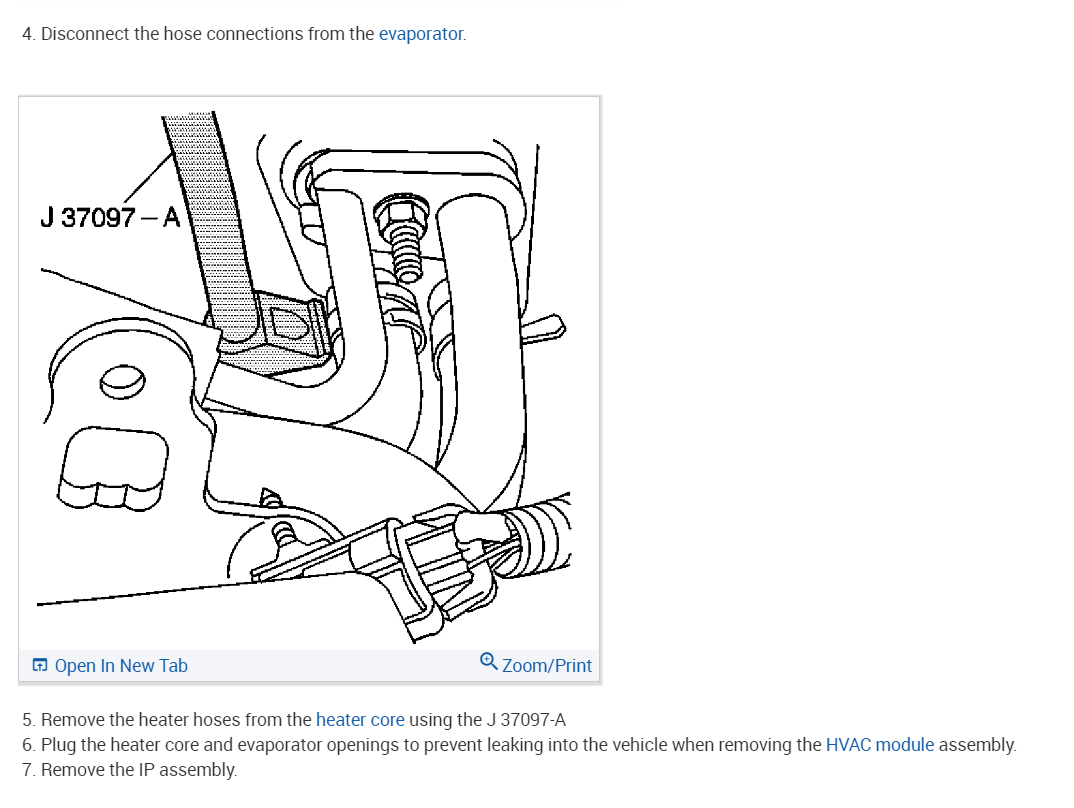 4. Disconnect the hose connections from the evaporator.

J 37097 – A

Open In New Tab

Zoom/Print

5. Remove the heater hoses from the heater core using the J 37097-A
6. Plug the heater core and evaporator openings to prevent leaking into the vehicle when removing the HVAC module assembly.
7. Remove the IP assembly.